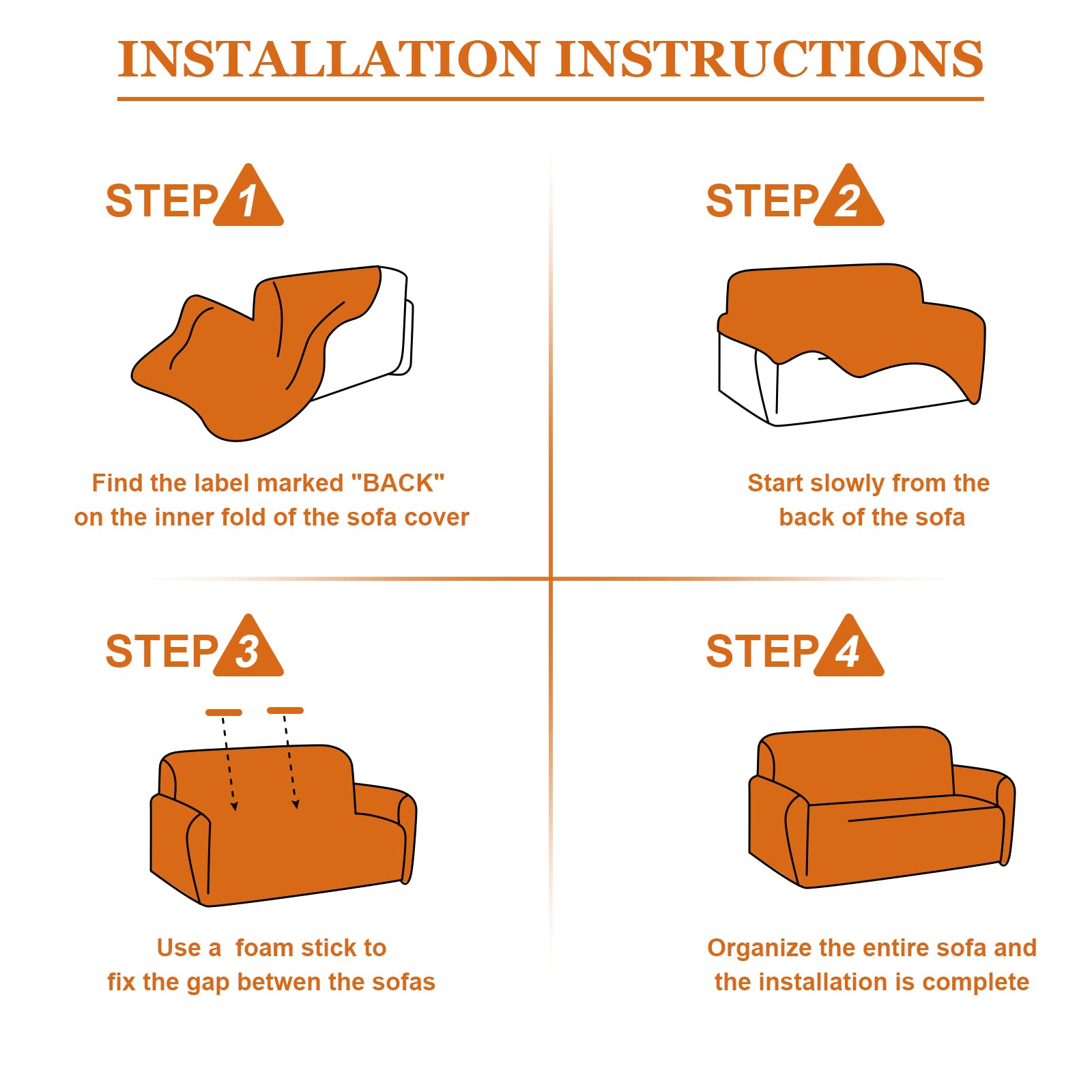 INSTALLATION INSTRUCTIONS

STEP 1

Find the label marked "BACK" on the inner fold of the sofa cover

STEP 2

Start slowly from the back of the sofa

STEP 3

Use a  foam stick to fix the gap betwen the sofas

STEP 4

Organize the entire sofa and the installation is complete