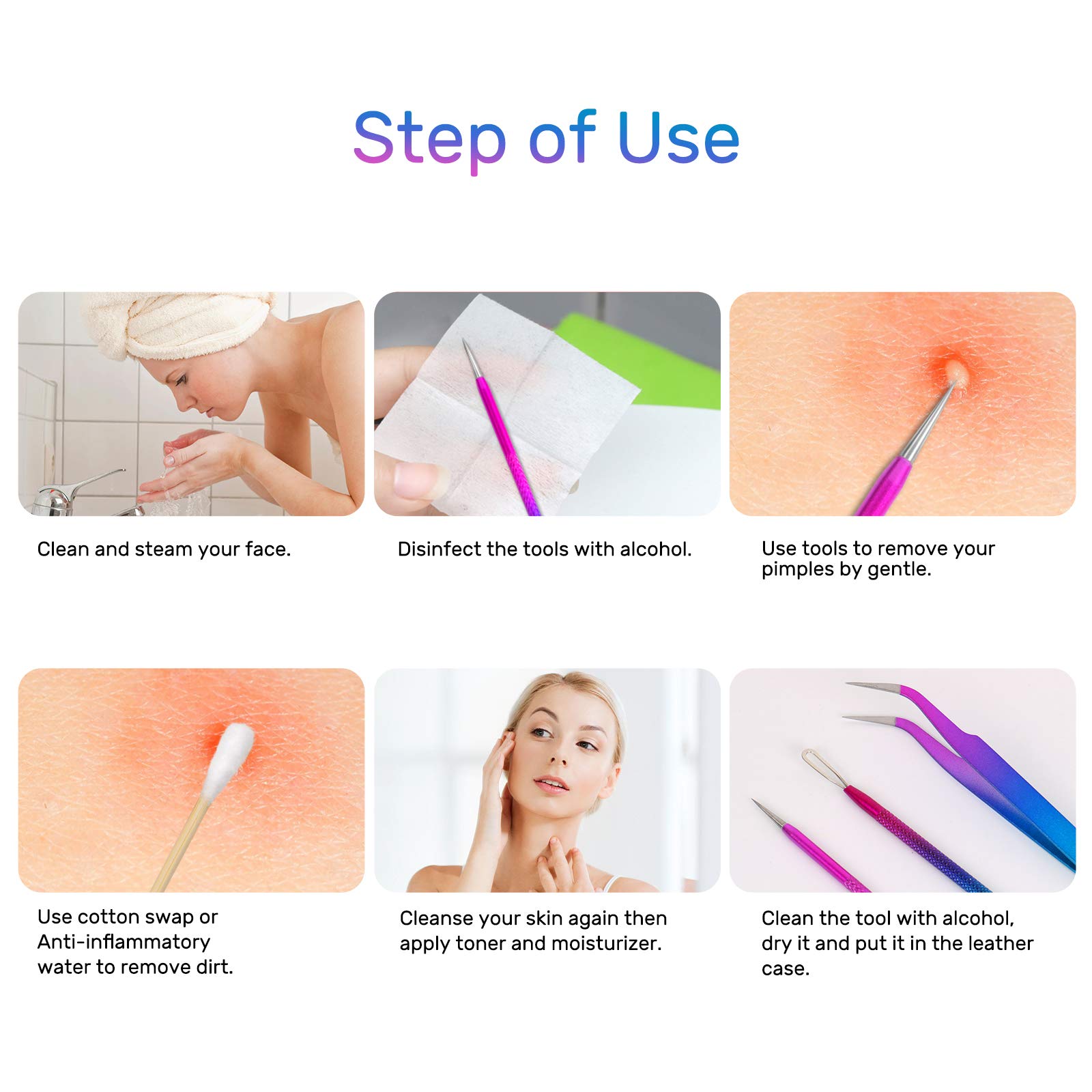 Step of Use

Clean and steam your face.

Disinfect the tools with alcohol.

Use tools to remove your pimples by gentle.

Use cotton swap or Anti-inflammatory water to remove dirt.

Cleanse your skin again then apply toner and moisturizer.

Clean the tool with alcohol, dry it and put it in the leather case.