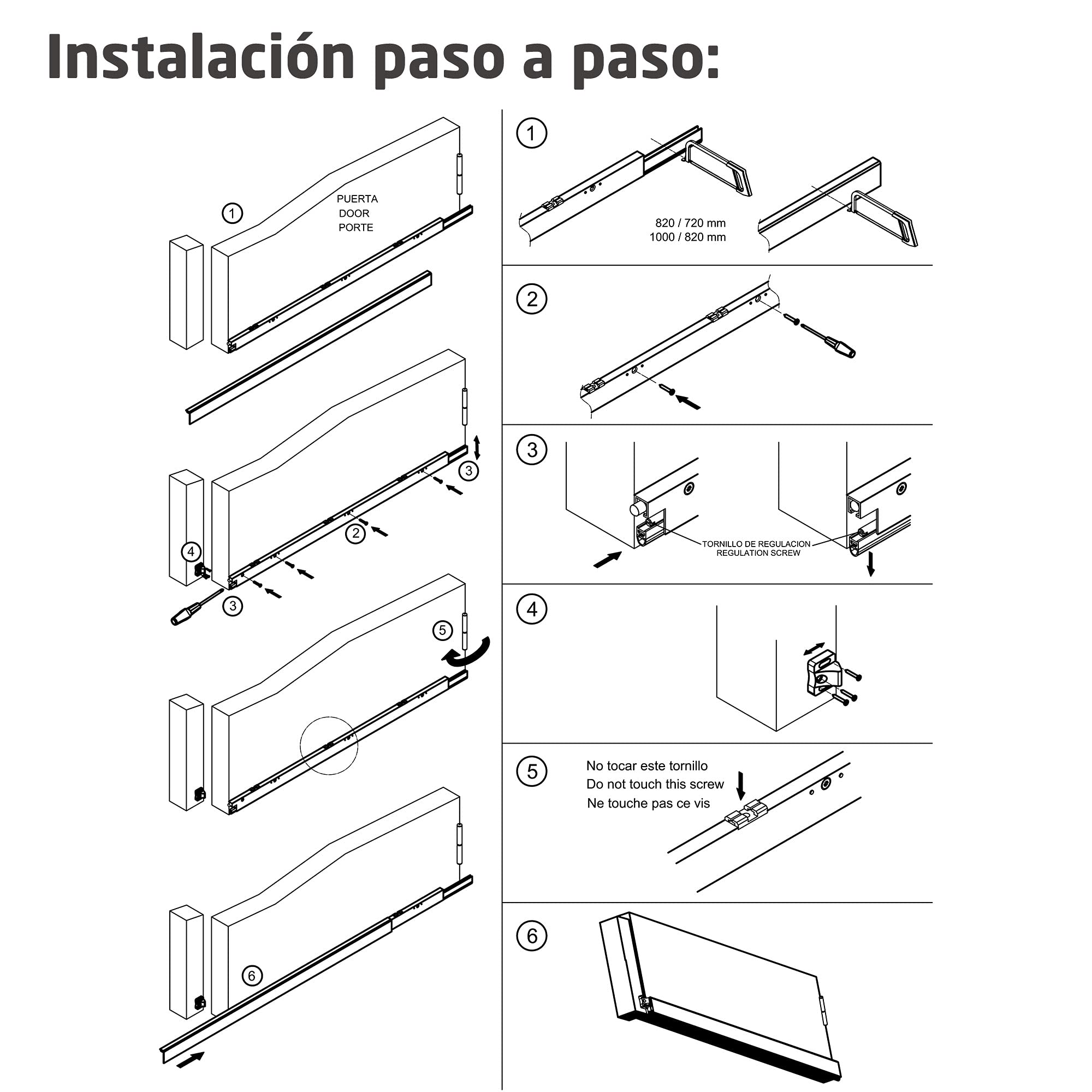 Instalación paso a paso:

1

PUERTA
DOOR
PORTE

3

2

4

3

5

6

1

820 / 720 mm
1000 / 820 mm

2

3

TORNILLO DE REGULACION
REGULATION SCREW

4

5

No tocar este tornillo
Do not touch this screw
Ne touche pas ce vis

6