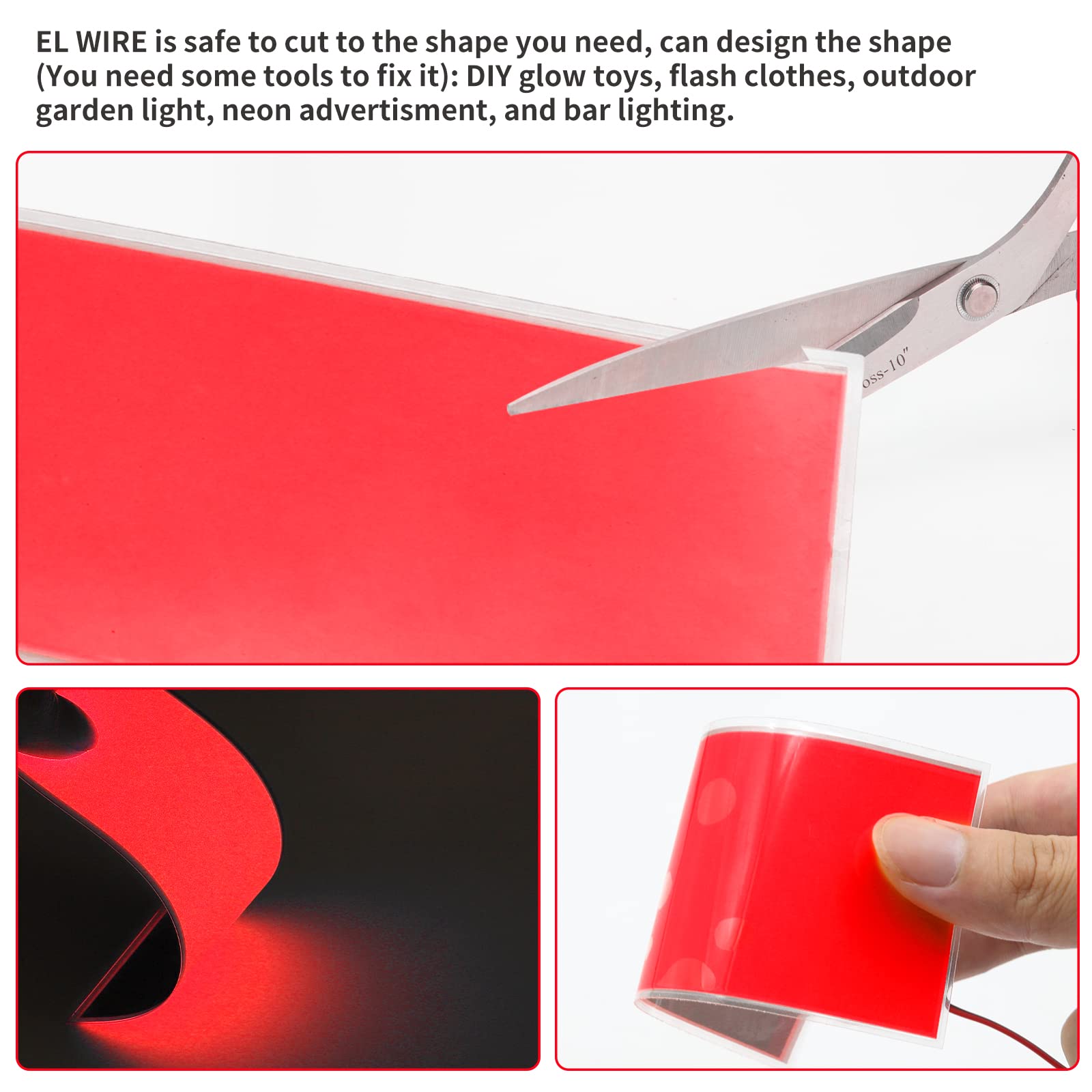 EL WIRE is safe to cut to the shape you need, can design the shape (You need some tools to fix it): DIY glow toys, flash clothes, outdoor garden light, neon advertisment, and bar lighting.

oss-10"