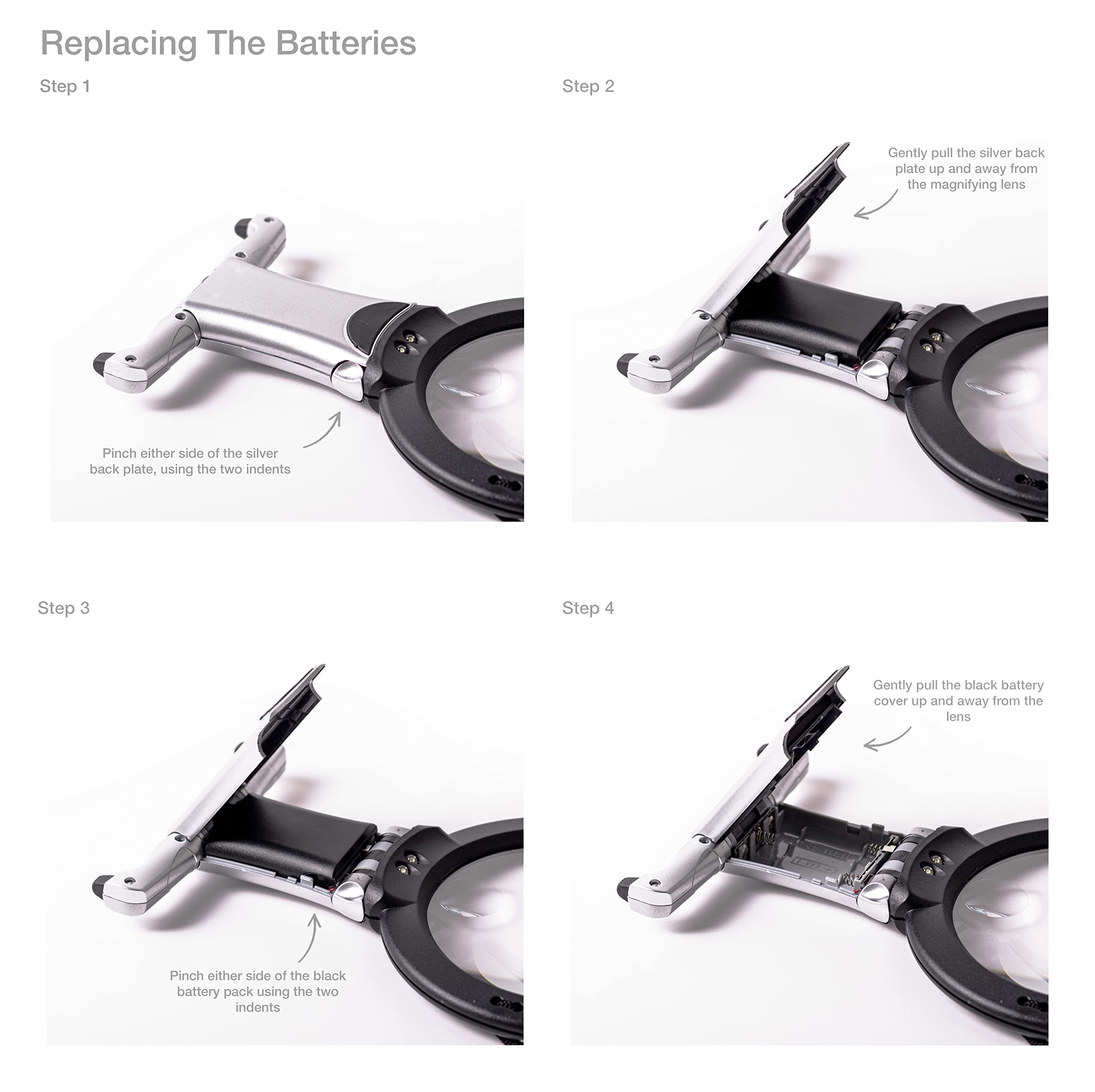 Replacing The Batteries

Step 1

Pinch either side of the silver back plate, using the two indents

Step 2

Gently pull the silver back plate up and away from the magnifying lens

Step 3

Pinch either side of the black battery pack using the two indents

Step 4

Gently pull the black battery cover up and away from the lens