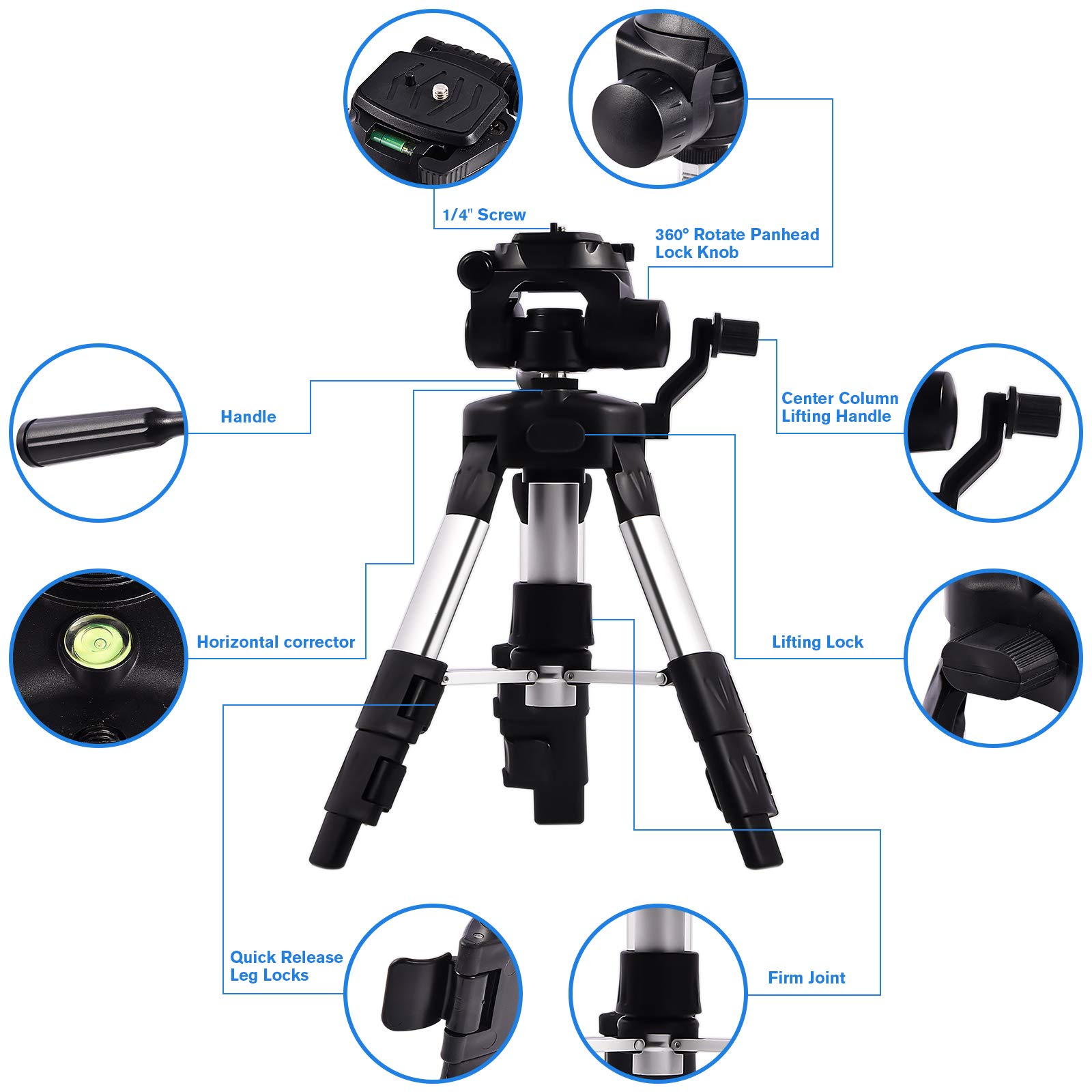 1/4" Screw

360° Rotate Panhead Lock Knob

Handle

Center Column Lifting Handle

Horizontal corrector

Lifting Lock

Quick Release Leg Locks

Firm Joint