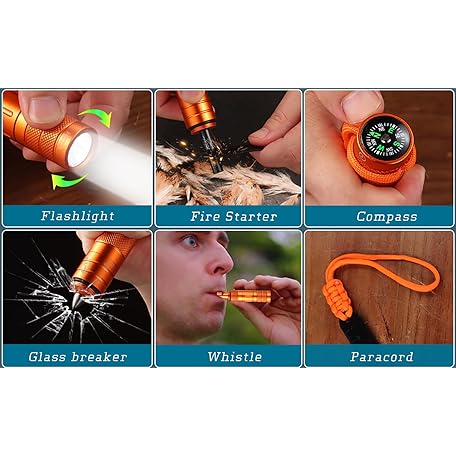 Flashlight

Fire Starter

N E S W

Compass

Glass breaker

Whistle

Paracord