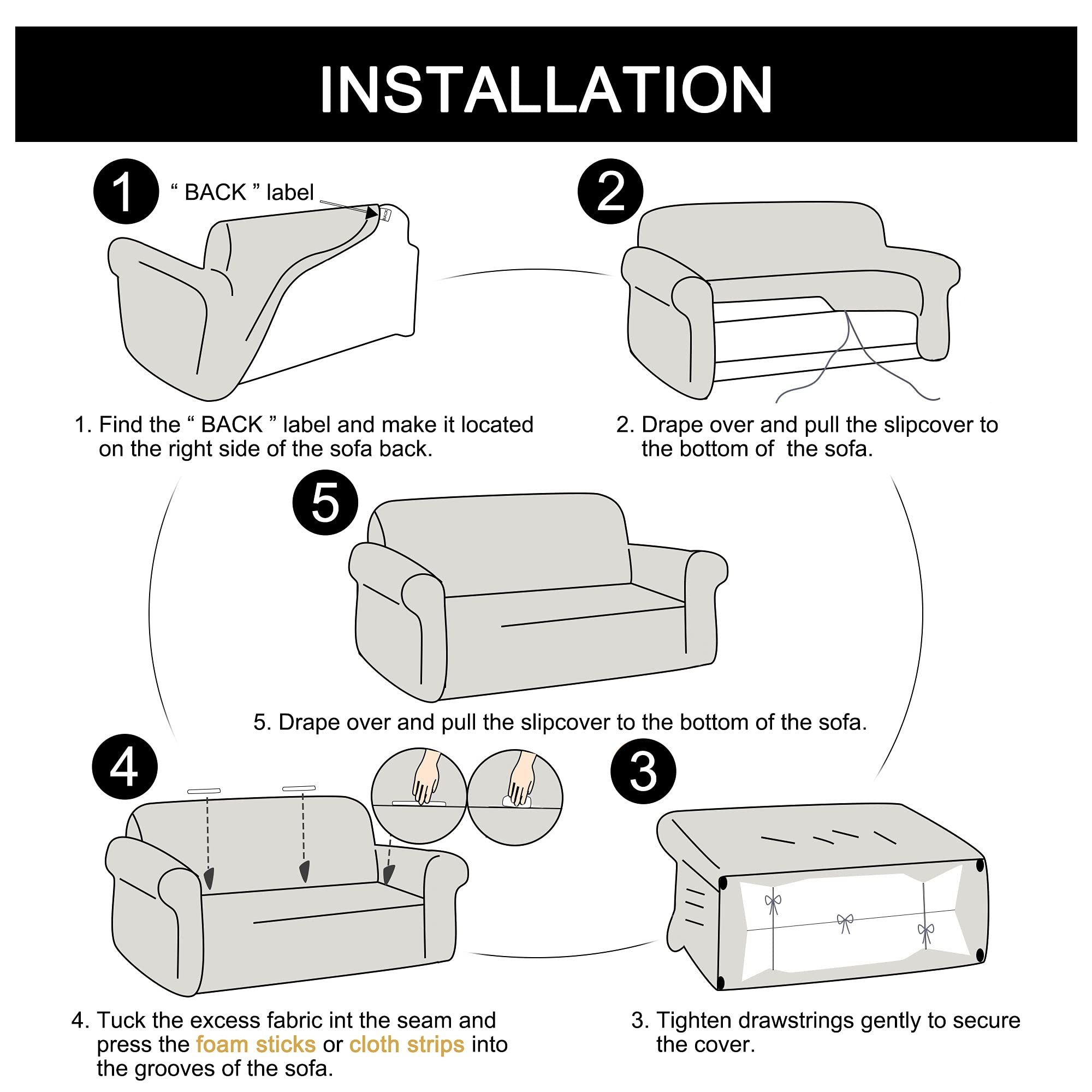 INSTALLATION

1

“ BACK ” label

BACK

2

1. Find the “ BACK ” label and make it located on the right side of the sofa back.

2. Drape over and pull the slipcover to the bottom of  the sofa.

5

5. Drape over and pull the slipcover to the bottom of the sofa.

4

3

4. Tuck the excess fabric int the seam and press the foam sticks or cloth strips into the grooves of the sofa.

3. Tighten drawstrings gently to secure the cover.