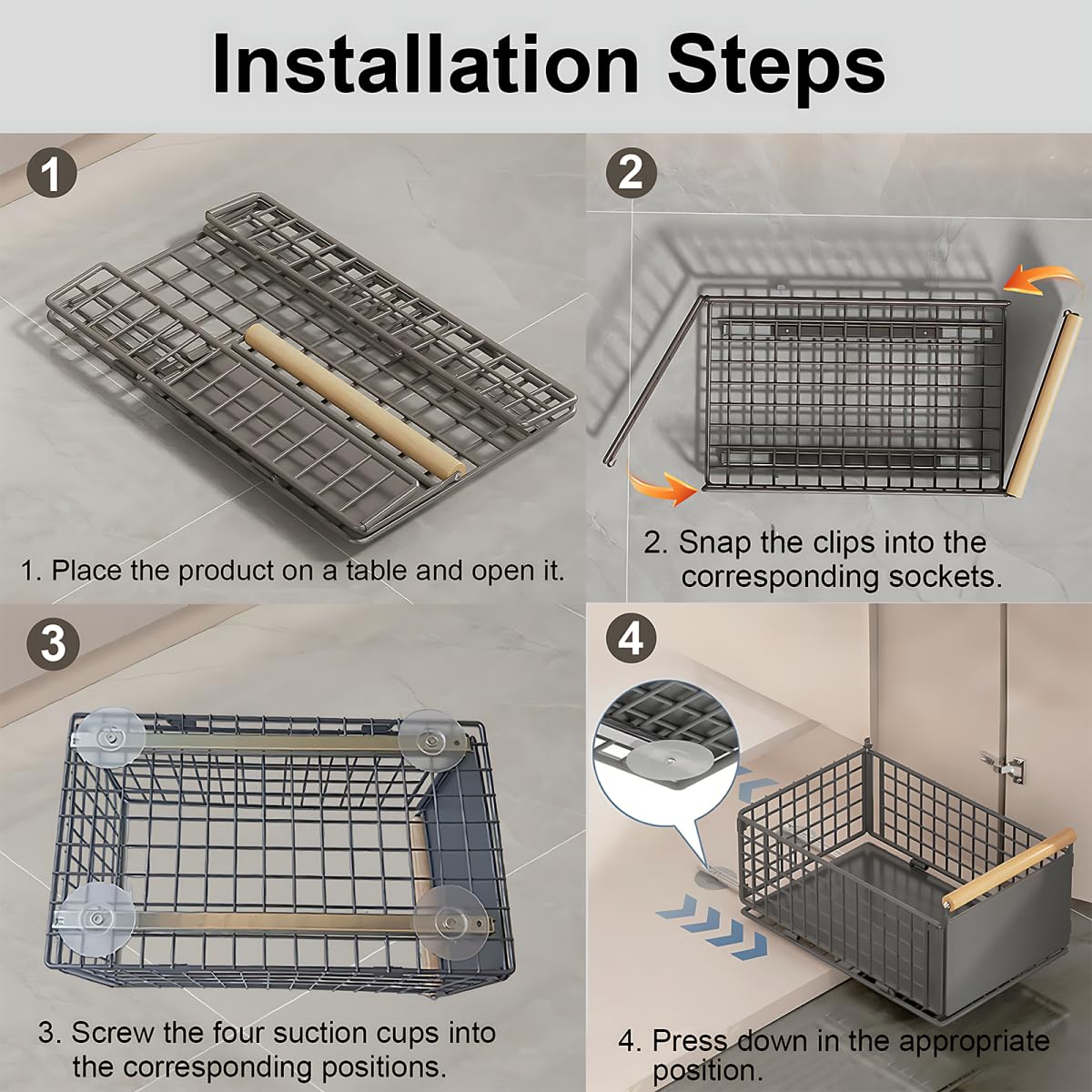 Installation Steps

1

1. Place the product on a table and open it.

2

2. Snap the clips into the corresponding sockets.

3

3. Screw the four suction cups into the corresponding positions.

4

4. Press down in the appropriate position.