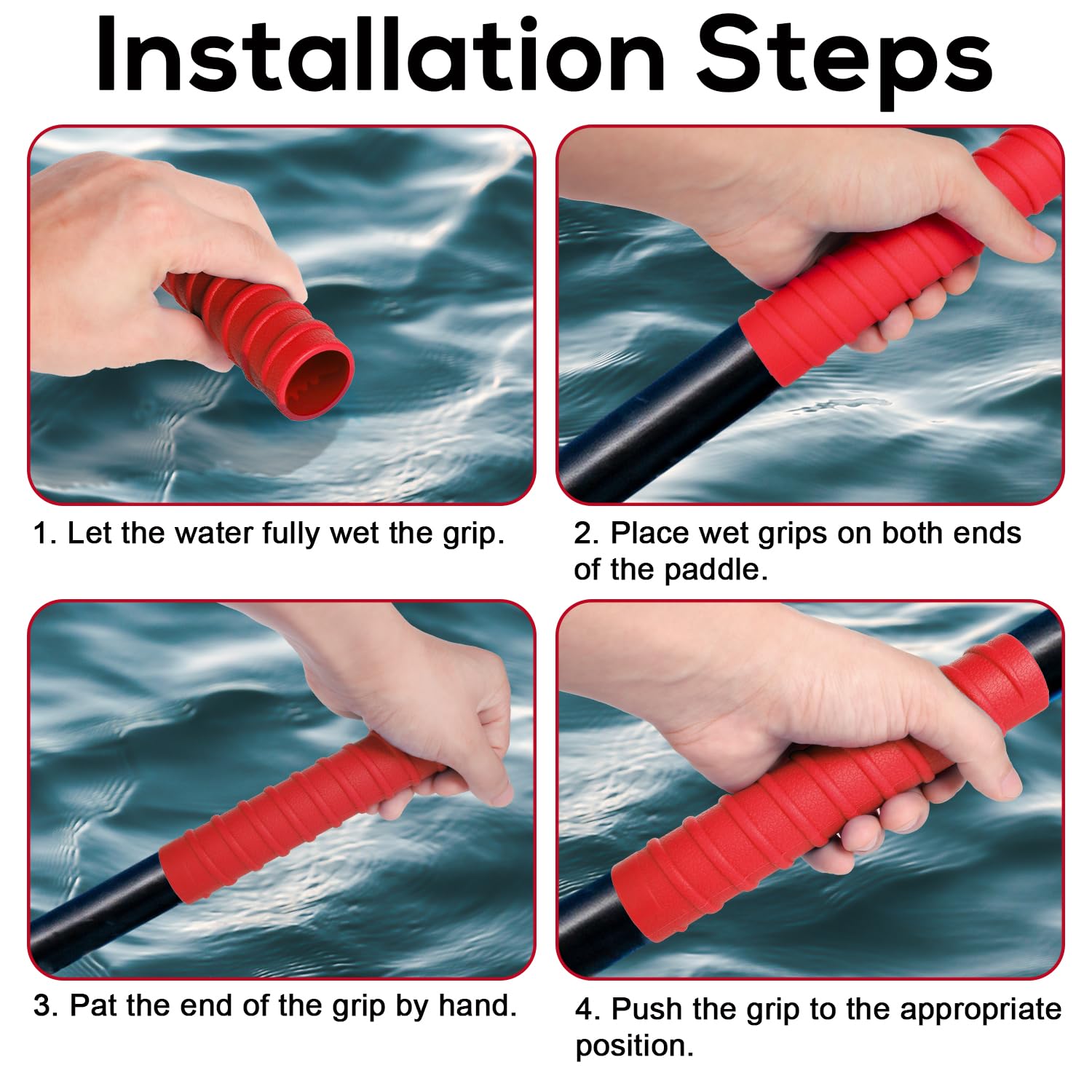 Installation Steps

1. Let the water fully wet the grip.

2. Place wet grips on both ends of the paddle.

3. Pat the end of the grip by hand.

4. Push the grip to the appropriate position.