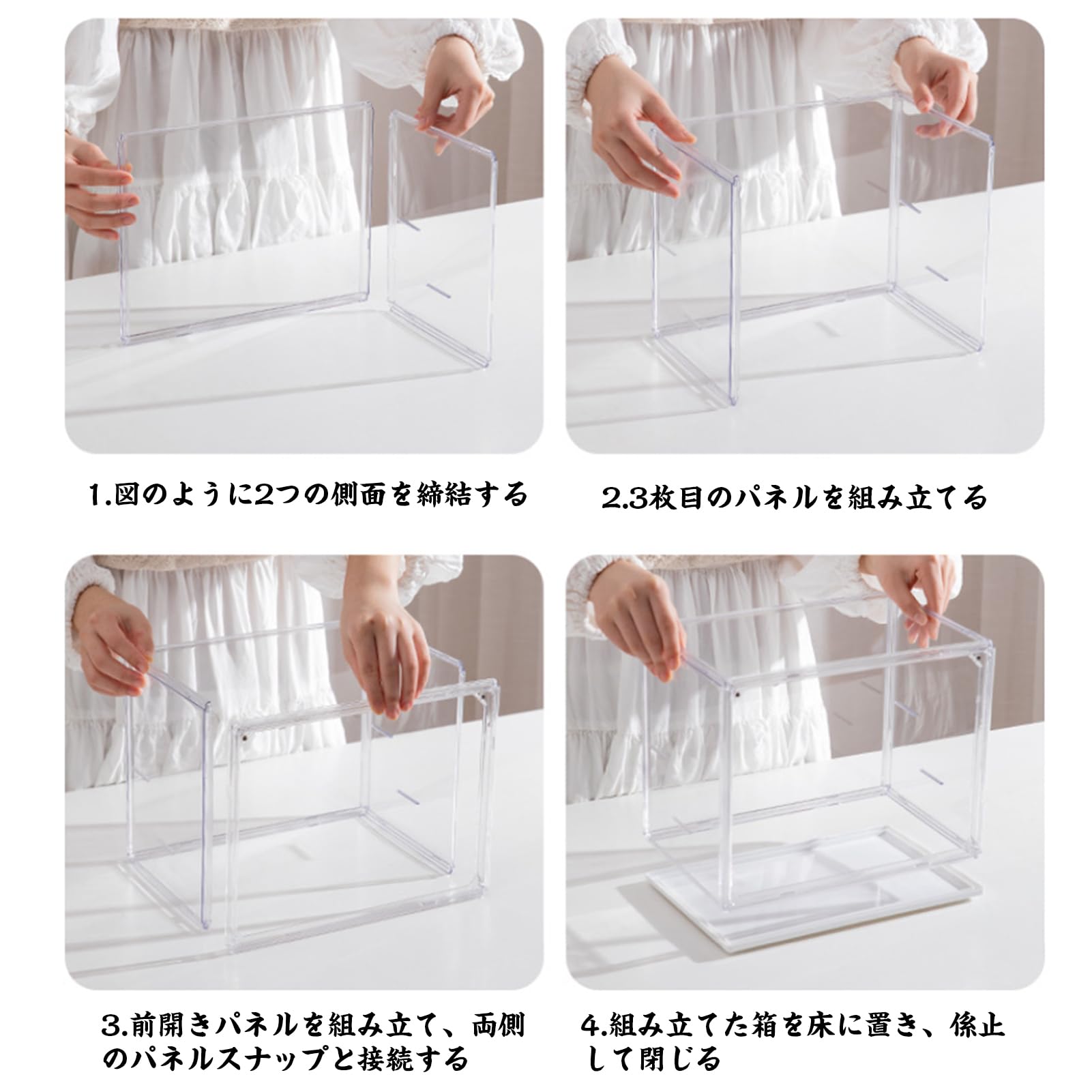 1.図のように2つの側面を締結する

2.3枚目のパネルを組み立てる

3.前開きパネルを組み立て、両側のパネルスナップと接続する

4.組み立てた箱を床に置き、係止して閉じる