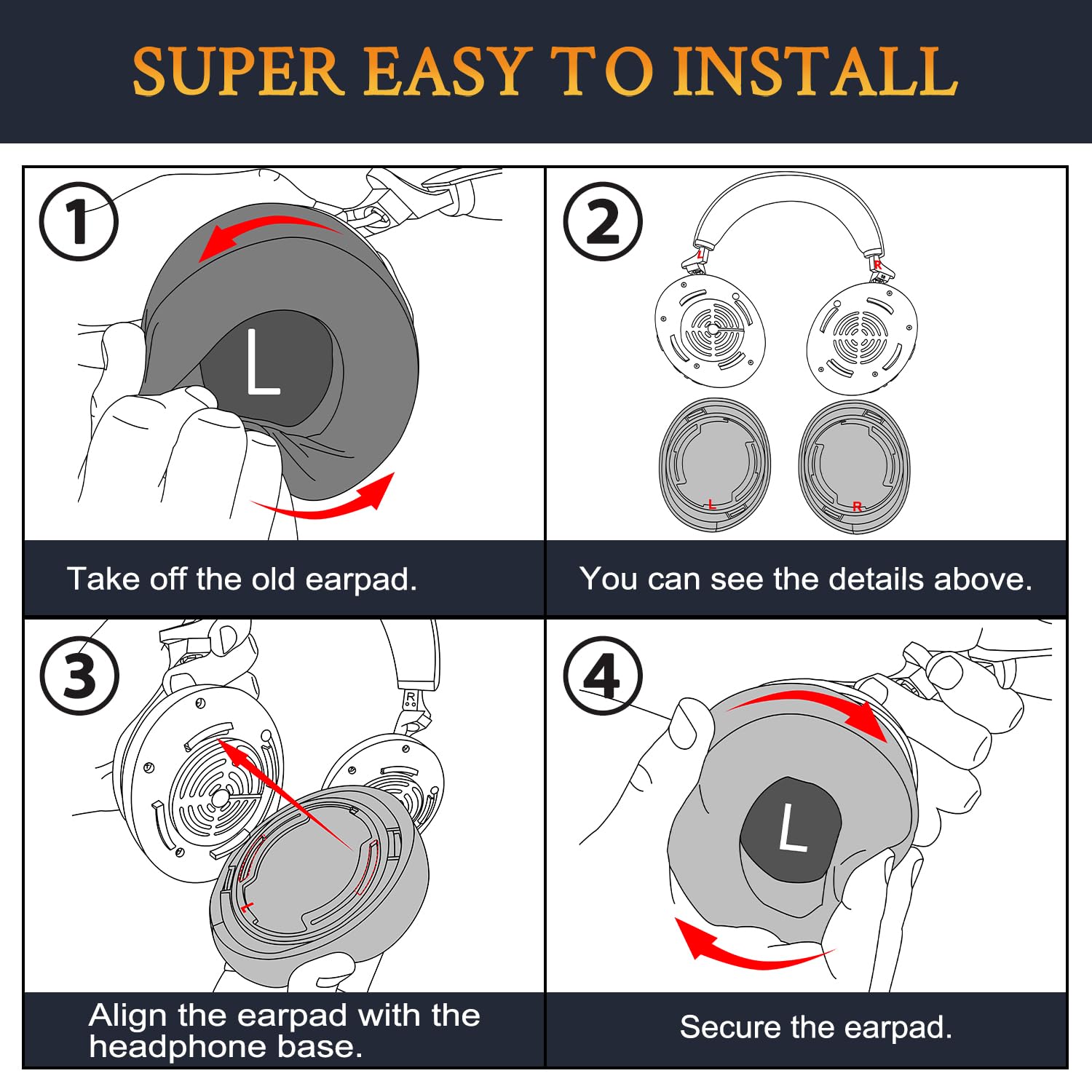 SUPER EASY TO INSTALL

①

L

Take off the old earpad.

②

L

R

L

R

You can see the details above.

③

R

L

Align the earpad with the headphone base.

④

L

Secure the earpad.