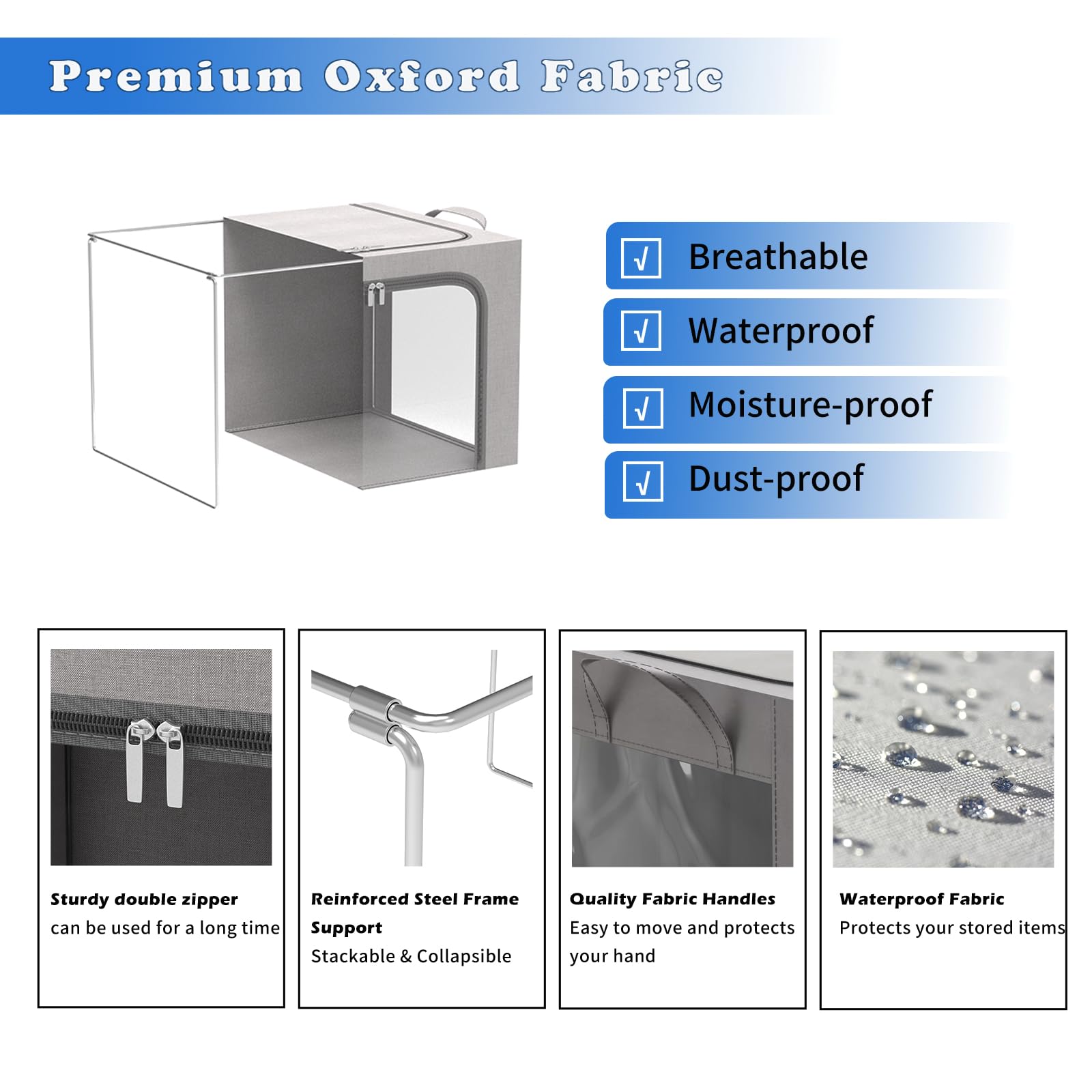 Premium Oxford Fabric

√ Breathable

√ Waterproof

√ Moisture-proof

√ Dust-proof

Sturdy double zipper
can be used for a long time

Reinforced Steel Frame Support
Stackable & Collapsible

Quality Fabric Handles
Easy to move and protects your hand

Waterproof Fabric
Protects your stored items