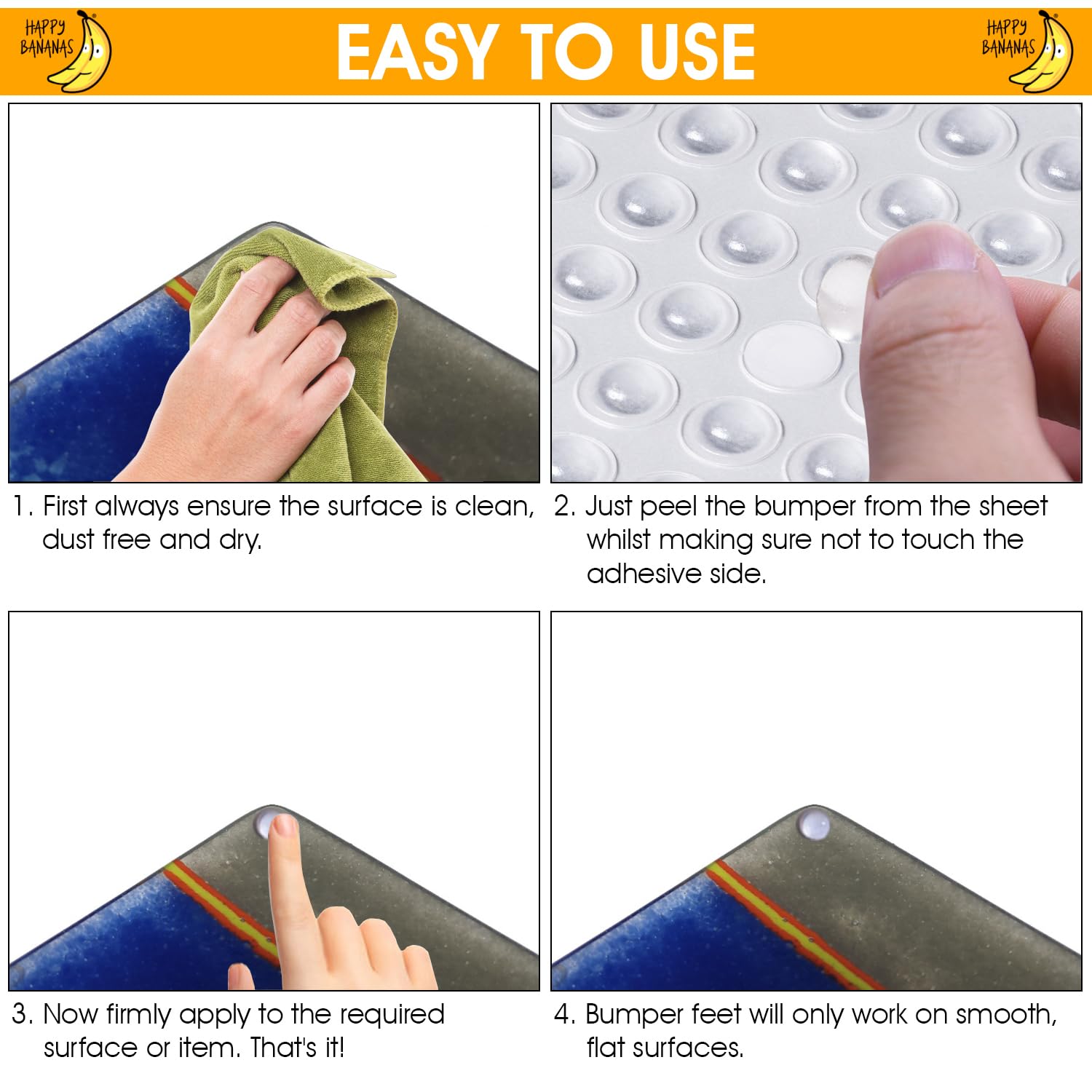 HAPPY BANANAS

EASY TO USE

HAPPY BANANAS

1. First always ensure the surface is clean, dust free and dry.

2. Just peel the bumper from the sheet whilst making sure not to touch the adhesive side.

3. Now firmly apply to the required surface or item. That's it!

4. Bumper feet will only work on smooth, flat surfaces.