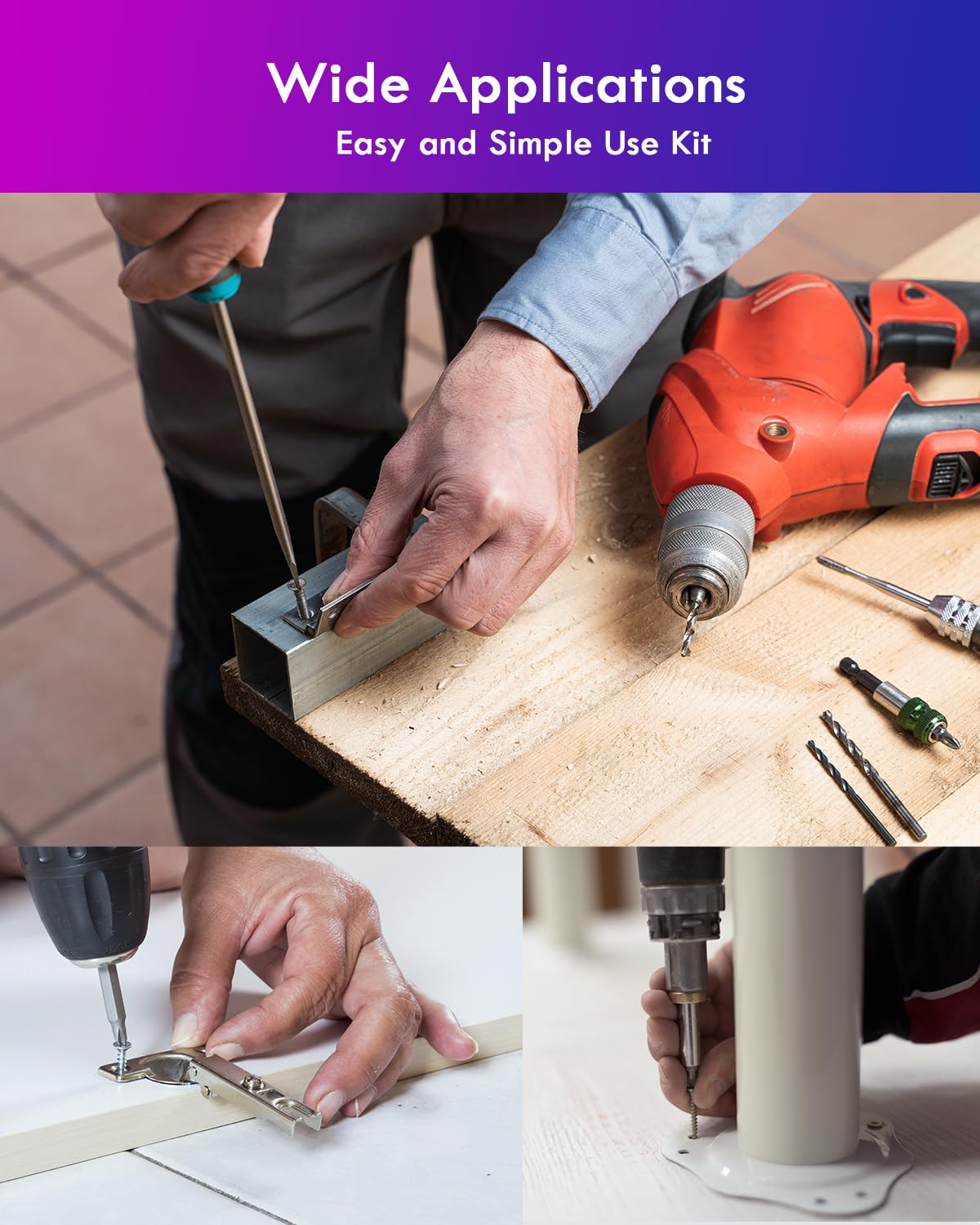 Wide Applications
Easy and Simple Use Kit