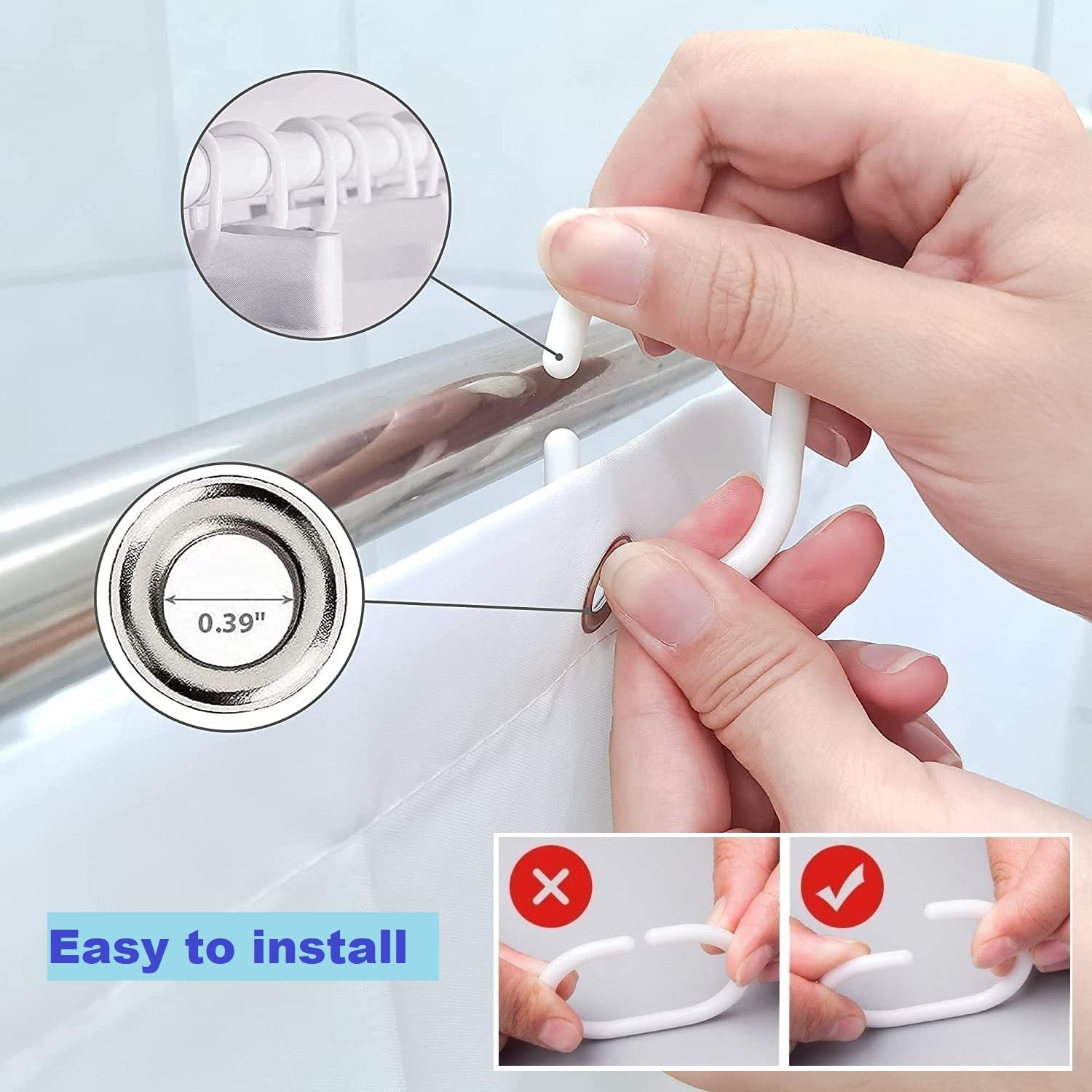 0.39"

Easy to install