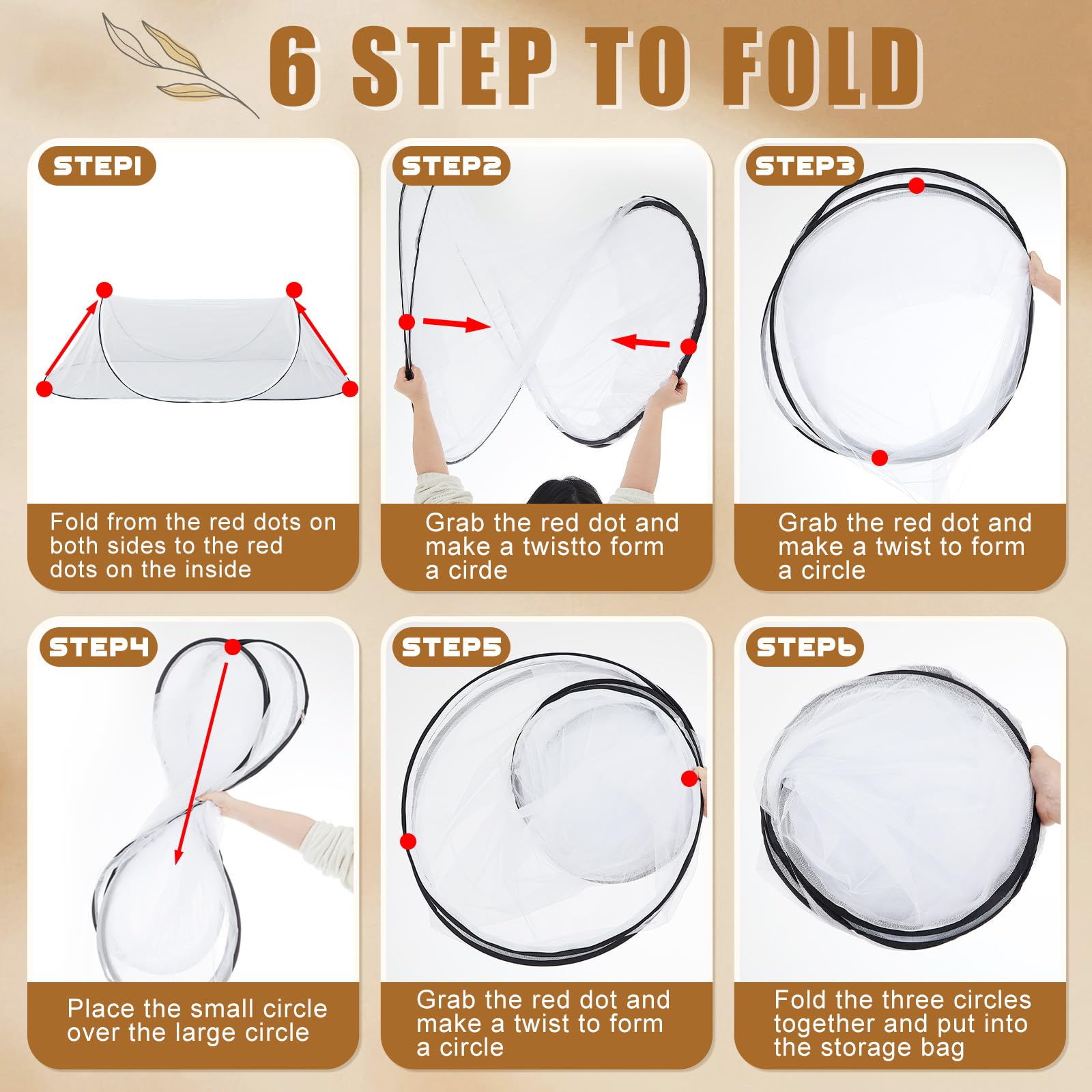 6 STEP TO FOLD

STEP1

Fold from the red dots on both sides to the red dots on the inside

STEP2

Grab the red dot and make a twistto form a cirde

STEP3

Grab the red dot and make a twist to form a circle

STEP4

Place the small circle over the large circle

STEP5

Grab the red dot and make a twist to form a circle

STEP6

Fold the three circles together and put into the storage bag