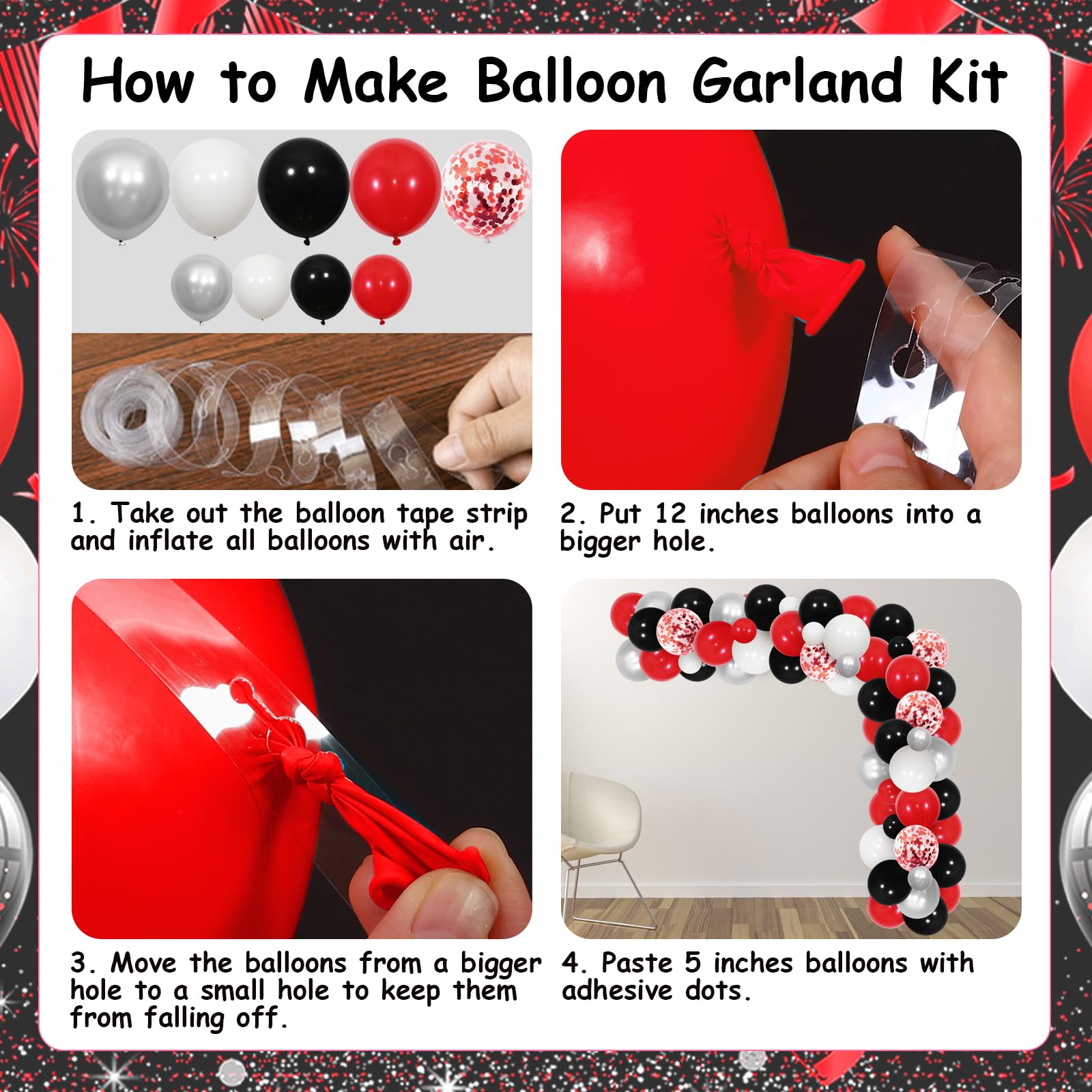 How to Make Balloon Garland Kit

1. Take out the balloon tape strip and inflate all balloons with air.

2. Put 12 inches balloons into a bigger hole.

3. Move the balloons from a bigger hole to a small hole to keep them from falling off.

4. Paste 5 inches balloons with adhesive dots.