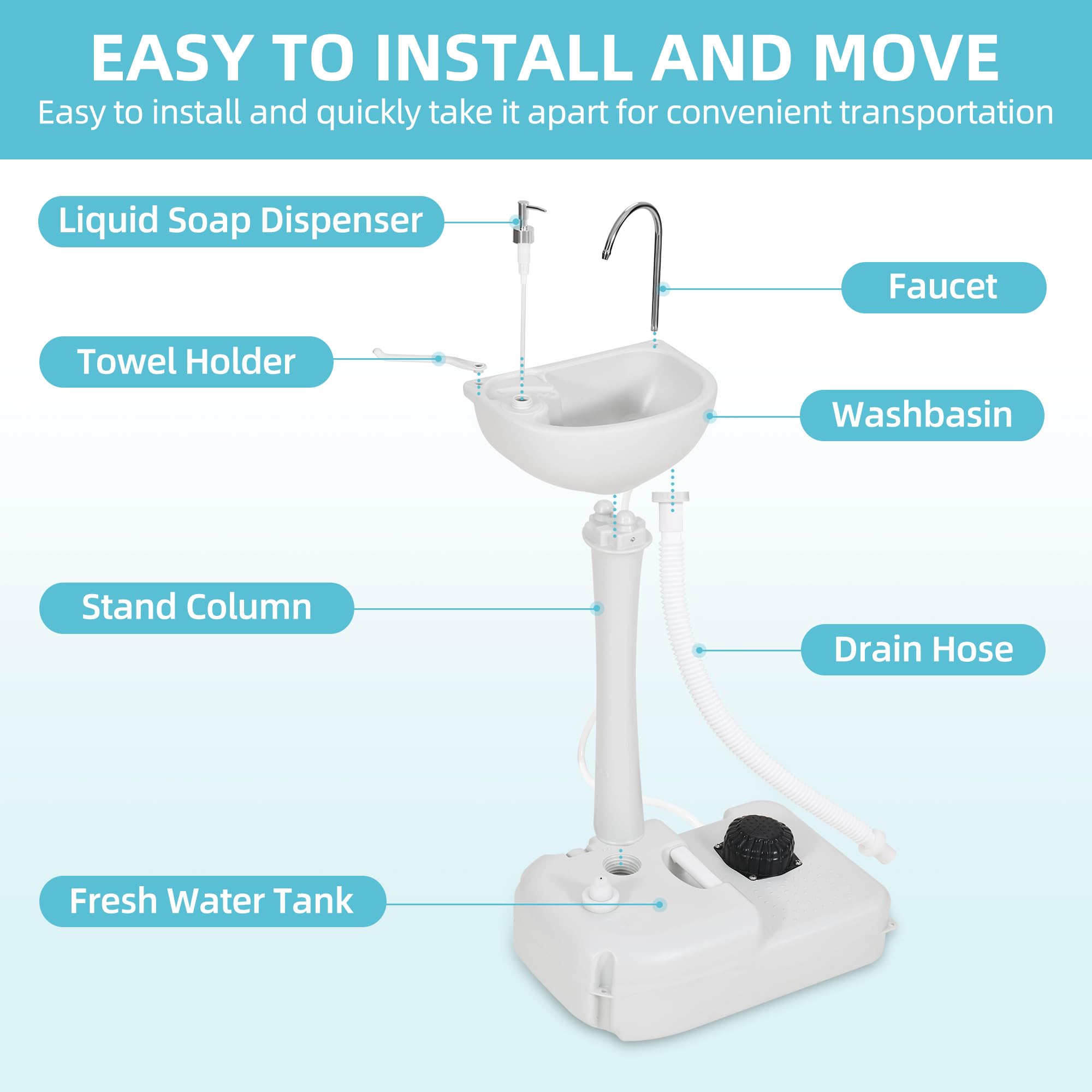 EASY TO INSTALL AND MOVE
Easy to install and quickly take it apart for convenient transportation

Liquid Soap Dispenser

Faucet

Towel Holder

Washbasin

Stand Column

Drain Hose

Fresh Water Tank