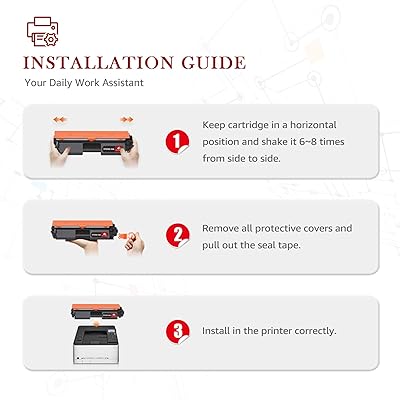 INSTALLATION GUIDE
Your Daily Work Assistant

1
Keep cartridge in a horizontal position and shake it 6~8 times from side to side.

2
Remove all protective covers and pull out the seal tape.

3
Install in the printer correctly.