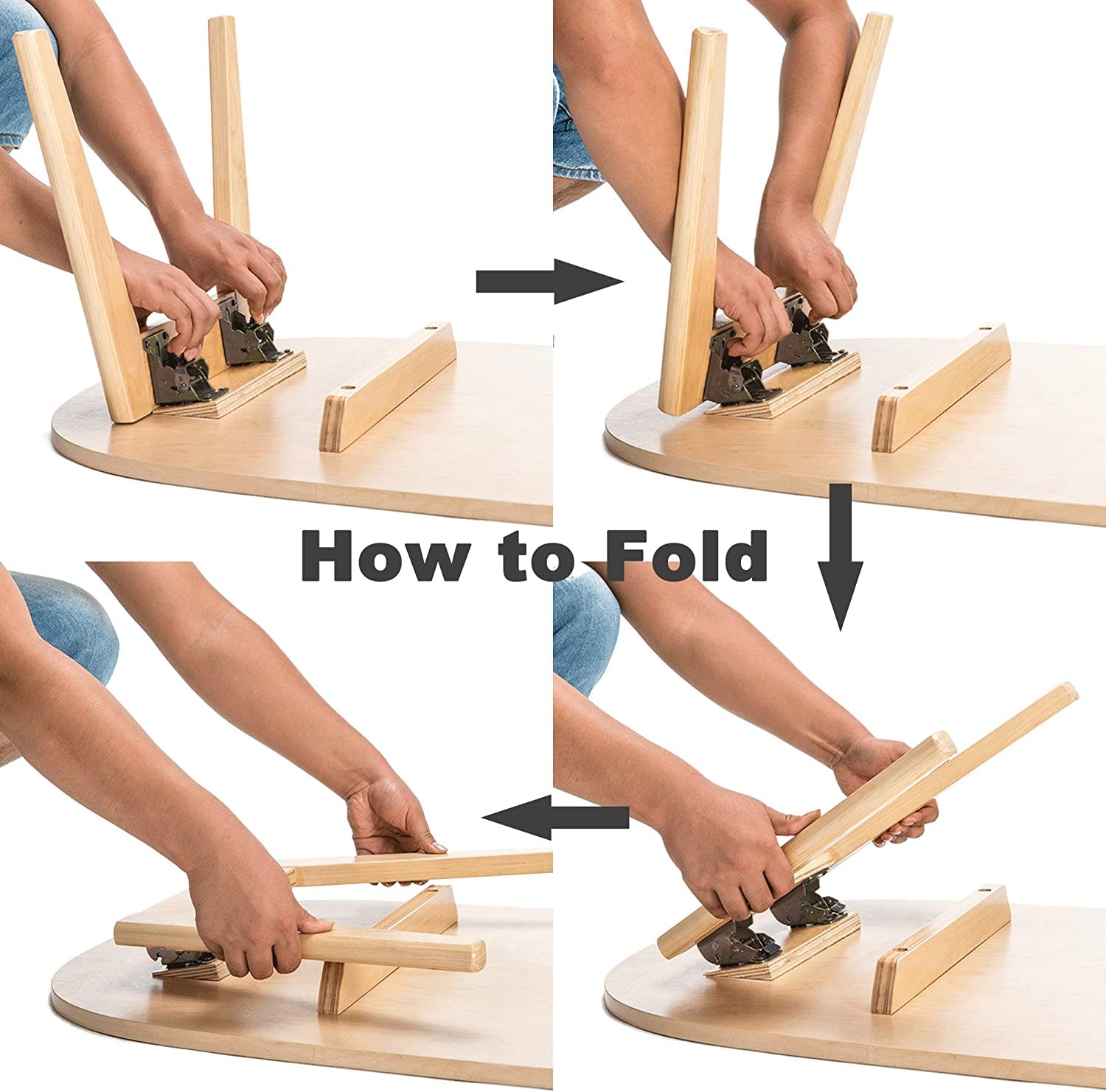 How to Fold