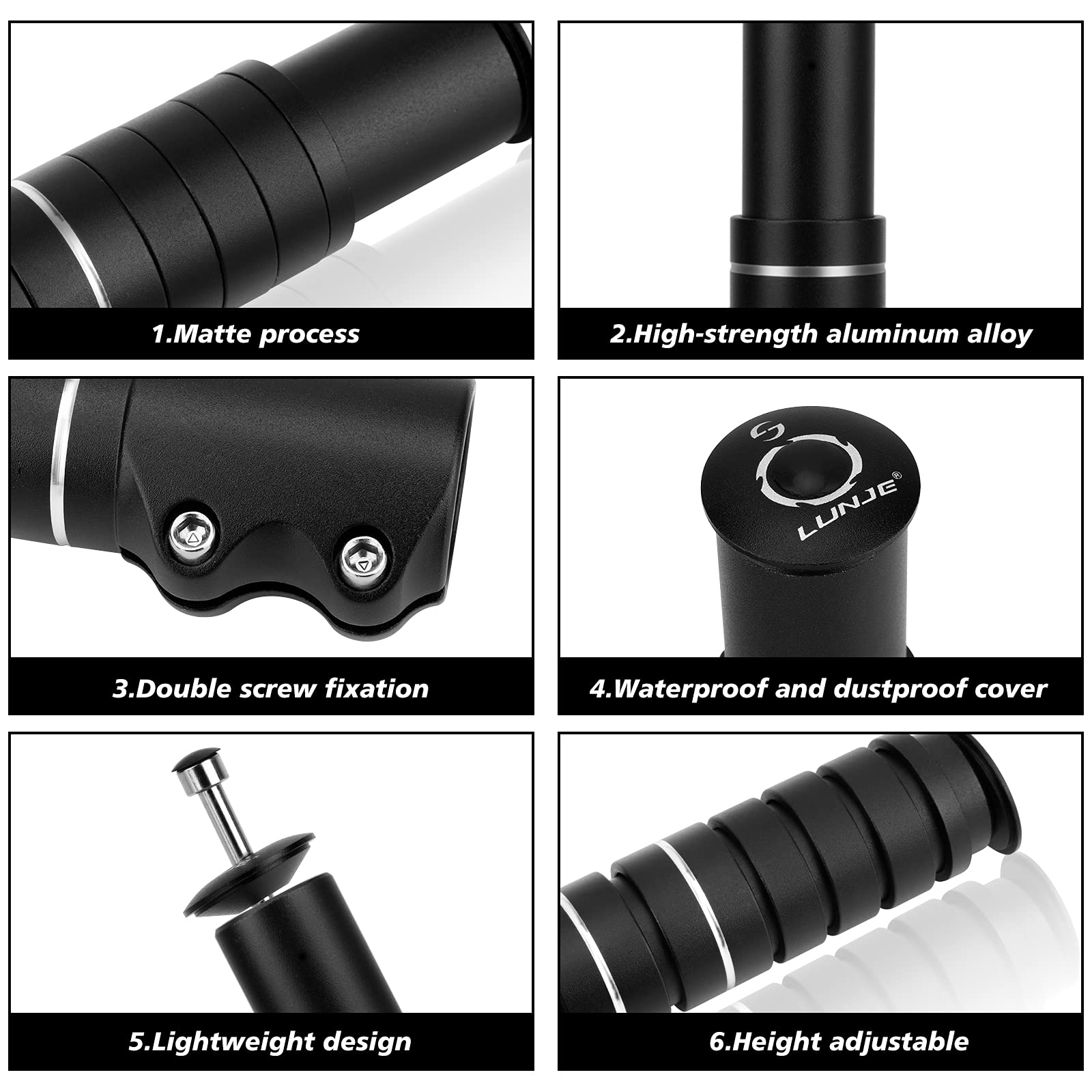 1.Matte process

2.High-strength aluminum alloy

3.Double screw fixation

LUNJE®

4.Waterproof and dustproof cover

5.Lightweight design

6.Height adjustable