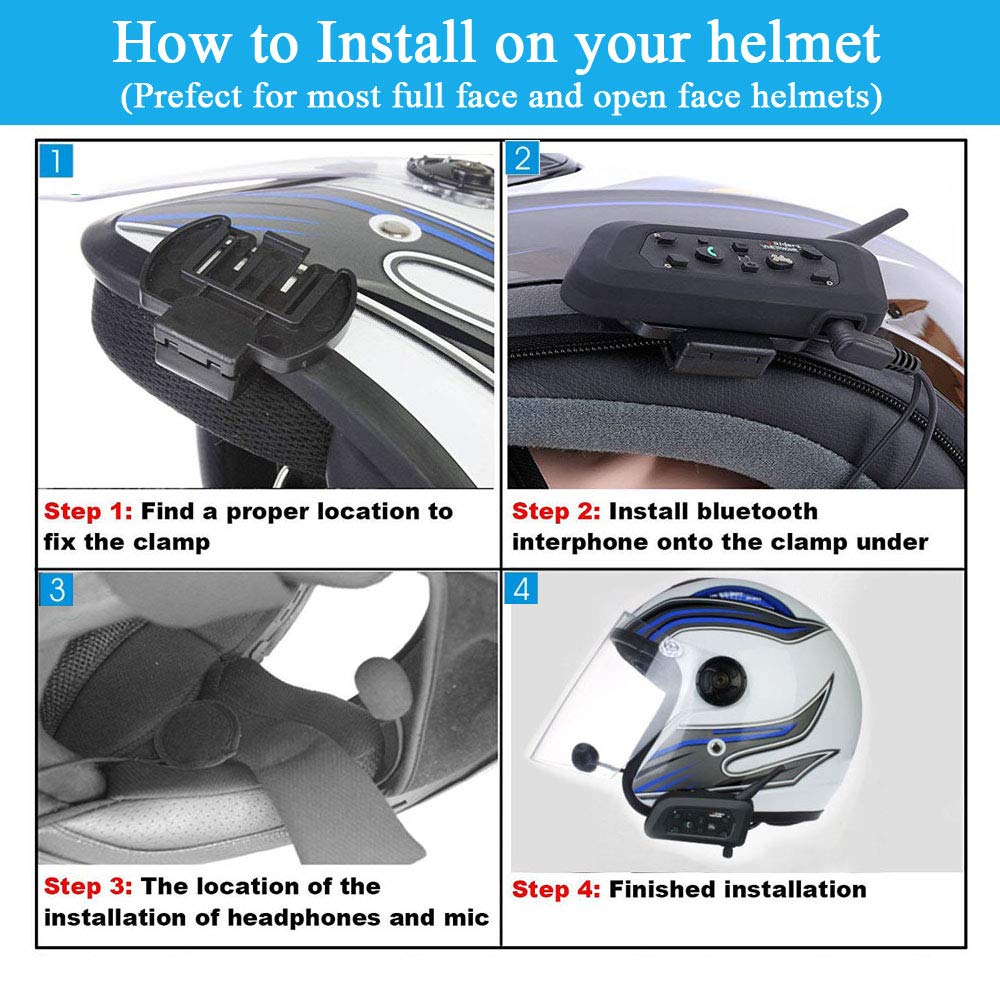 How to Install on your helmet
(Prefect for most full face and open face helmets)

1

Step 1: Find a proper location to fix the clamp

2

Step 2: Install bluetooth interphone onto the clamp under

3

Step 3: The location of the installation of headphones and mic

4

Step 4: Finished installation