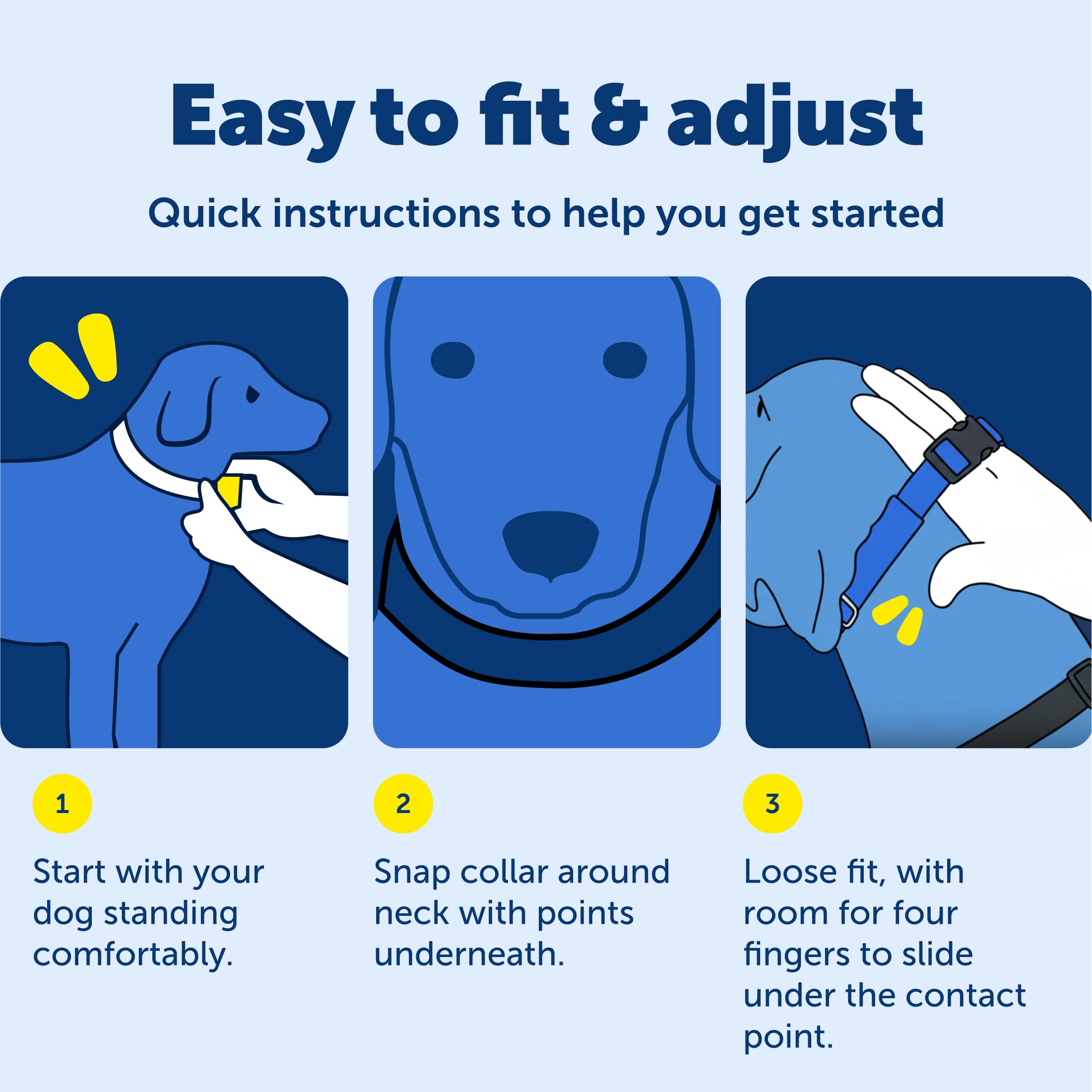 Easy to fit & adjust

Quick instructions to help you get started

1

Start with your dog standing comfortably.

2

Snap collar around neck with points underneath.

3

Loose fit, with room for four fingers to slide under the contact point.