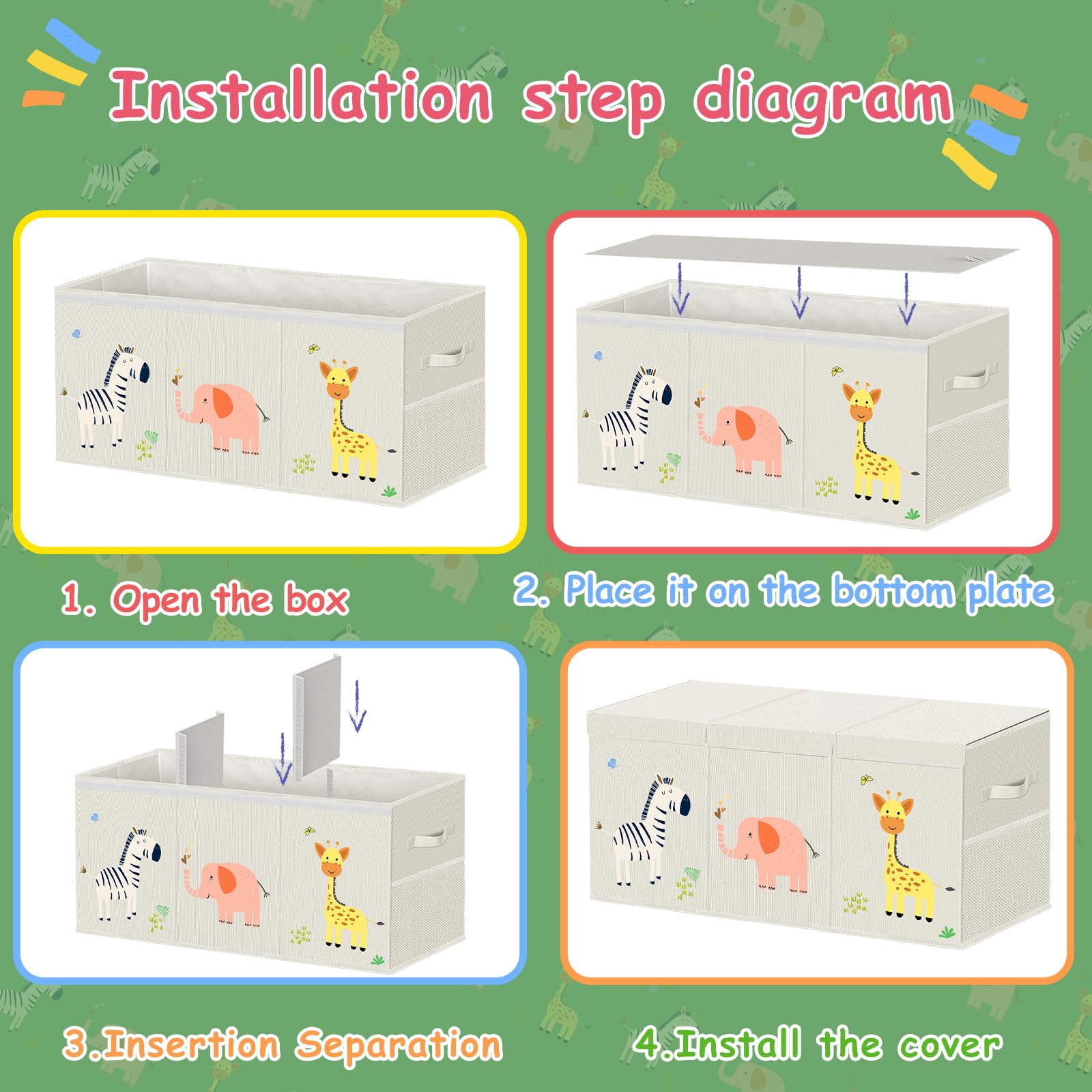 Installation step diagram

1. Open the box

2. Place it on the bottom plate

3.Insertion Separation

4.Install the cover