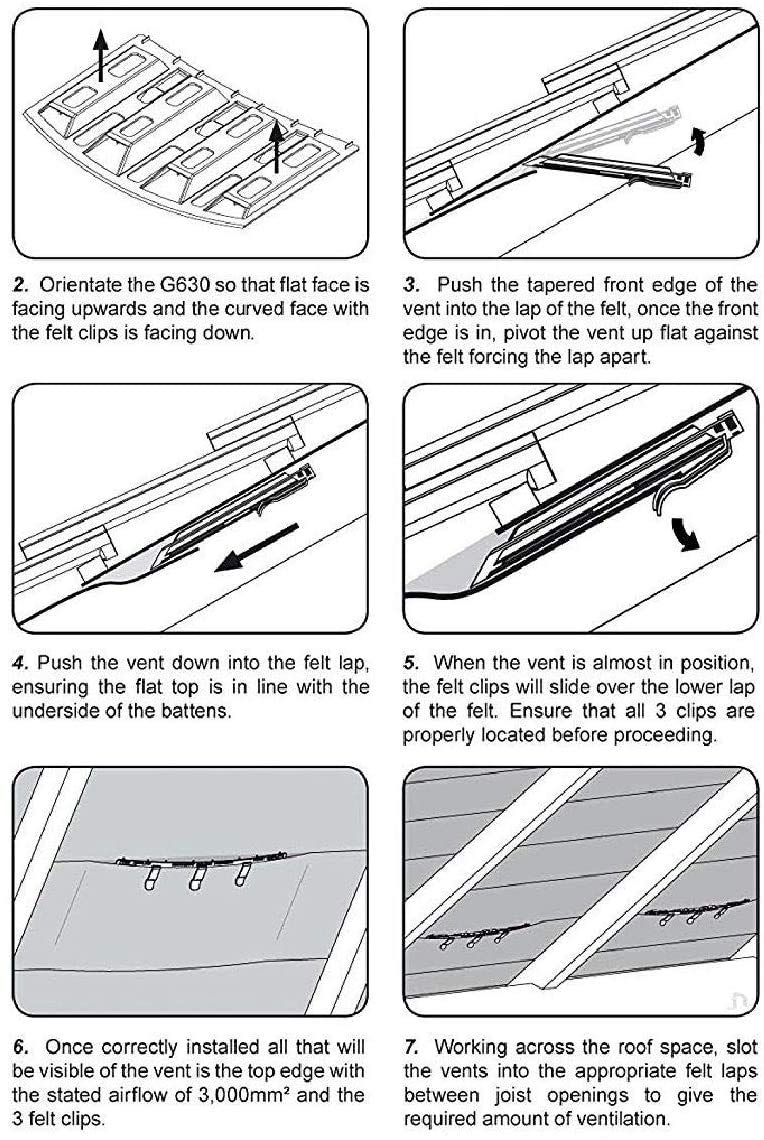 2. Orientate the G630 so that flat face is facing upwards and the curved face with the felt clips is facing down.

3. Push the tapered front edge of the vent into the lap of the felt, once the front edge is in, pivot the vent up flat against the felt forcing the lap apart.

4. Push the vent down into the felt lap, ensuring the flat top is in line with the underside of the battens.

5. When the vent is almost in position, the felt clips will slide over the lower lap of the felt. Ensure that all 3 clips are properly located before proceeding.

6. Once correctly installed all that will be visible of the vent is the top edge with the stated airflow of 3,000mm² and the 3 felt clips.

7. Working across the roof space, slot the vents into the appropriate felt laps between joist openings to give the required amount of ventilation.