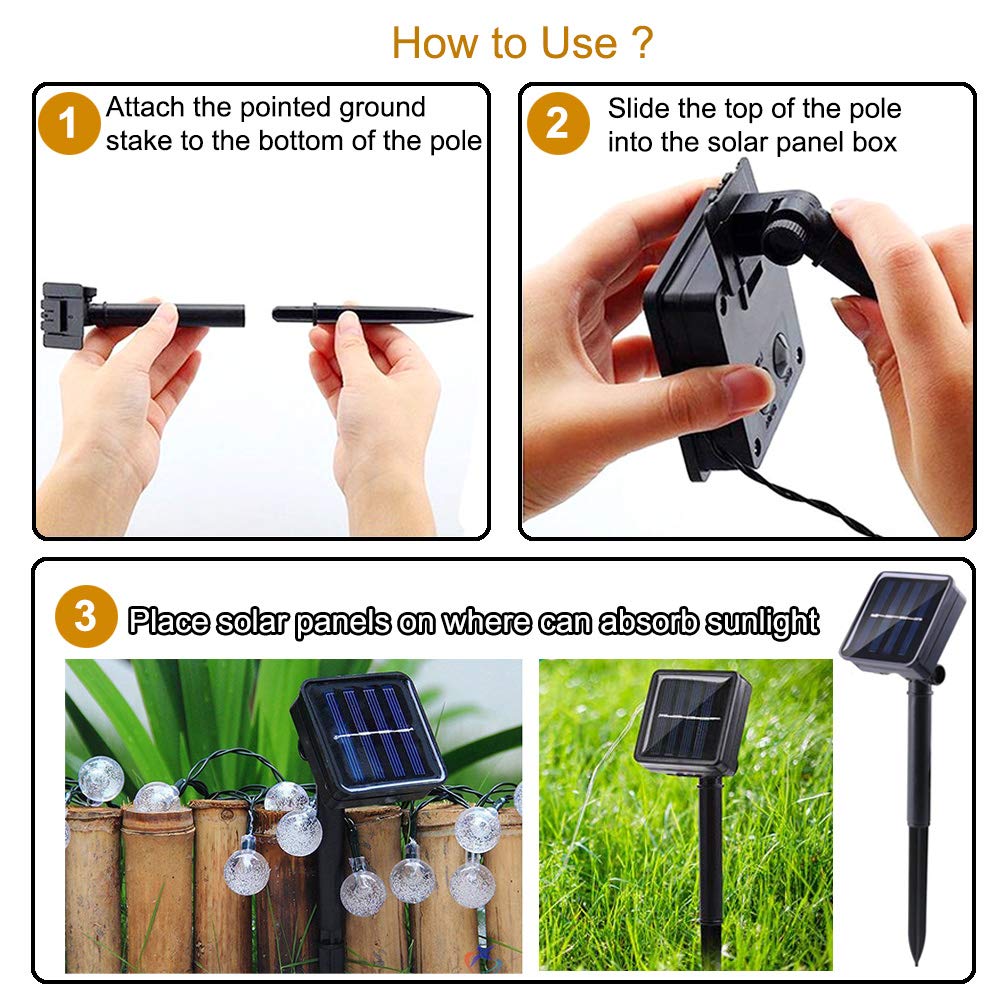 How to Use ?

1 Attach the pointed ground stake to the bottom of the pole

2 Slide the top of the pole into the solar panel box

3 Place solar panels on where can absorb sunlight