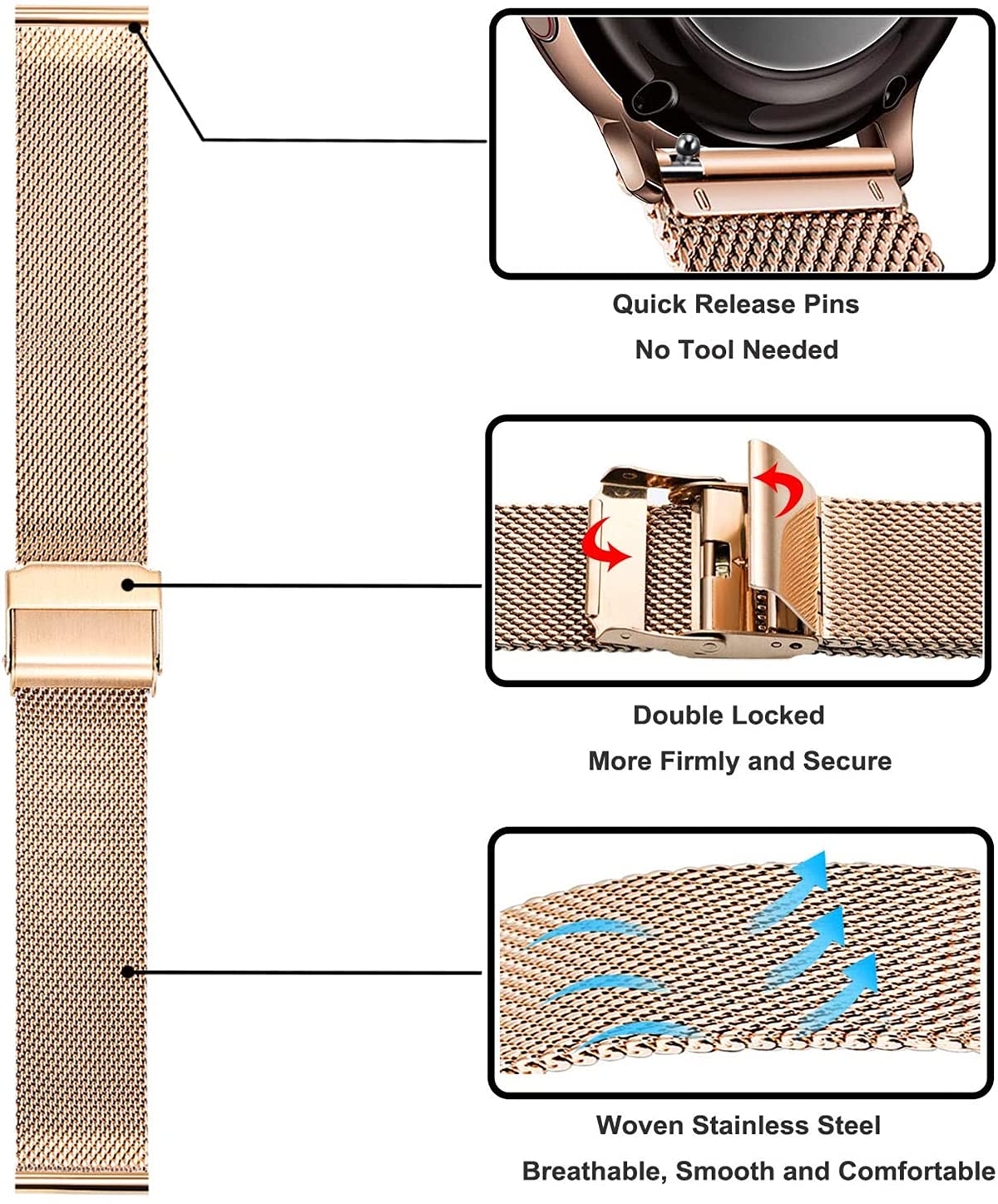 Quick Release Pins
No Tool Needed

Double Locked
More Firmly and Secure

Woven Stainless Steel
Breathable, Smooth and Comfortable