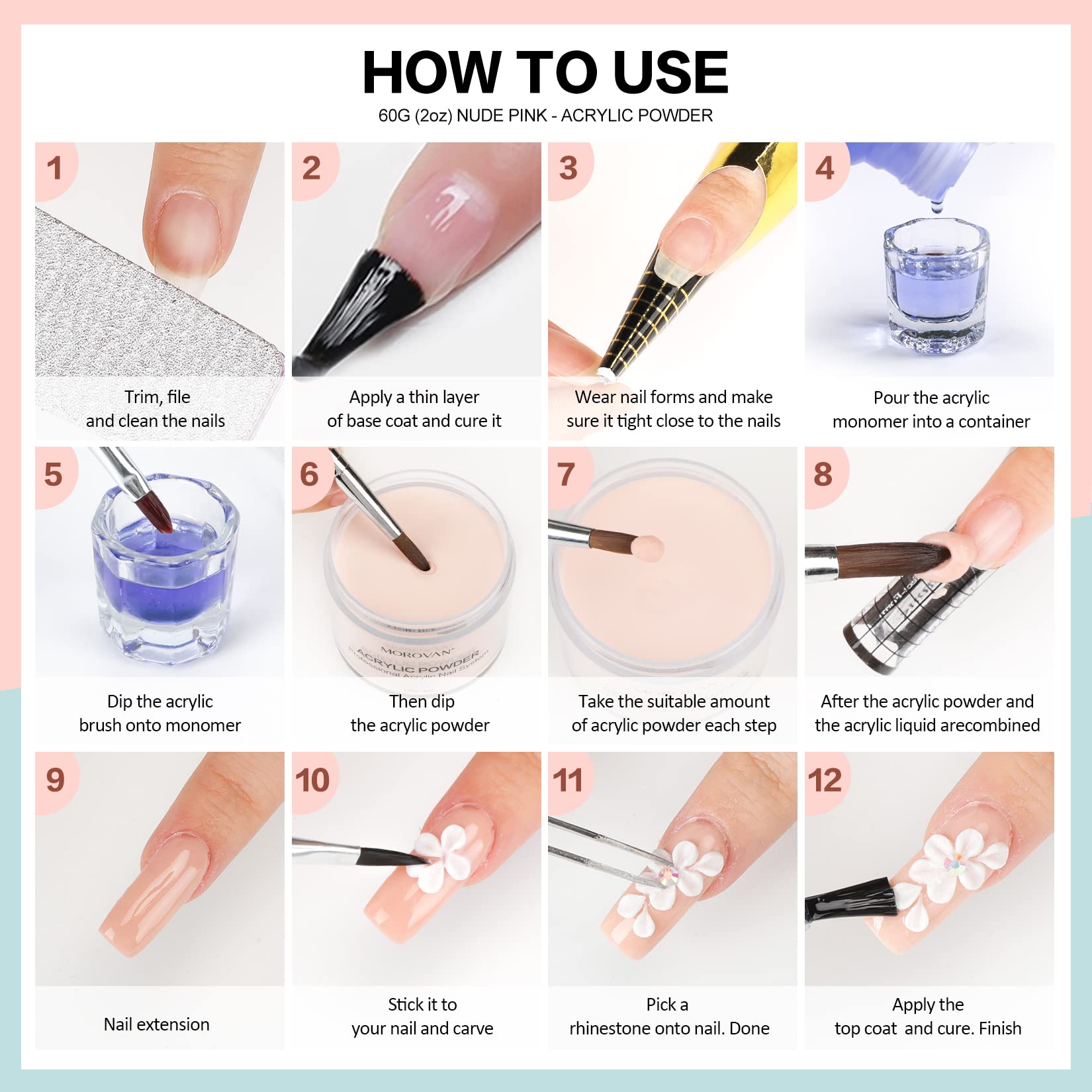 HOW TO USE
60G (2oz) NUDE PINK - ACRYLIC POWDER

1
Trim, file and clean the nails

2
Apply a thin layer of base coat and cure it

3
Wear nail forms and make sure it tight close to the nails

4
Pour the acrylic monomer into a container

5
Dip the acrylic brush onto monomer

6
MOROVAN
ACRYLIC POWDER
Professional Acrylic Nail System
Then dip the acrylic powder

7
Take the suitable amount of acrylic powder each step

8
After the acrylic powder and the acrylic liquid arecombined

9
Nail extension

10
Stick it to your nail and carve

11
Pick a rhinestone onto nail. Done

12
Apply the top coat and cure. Finish