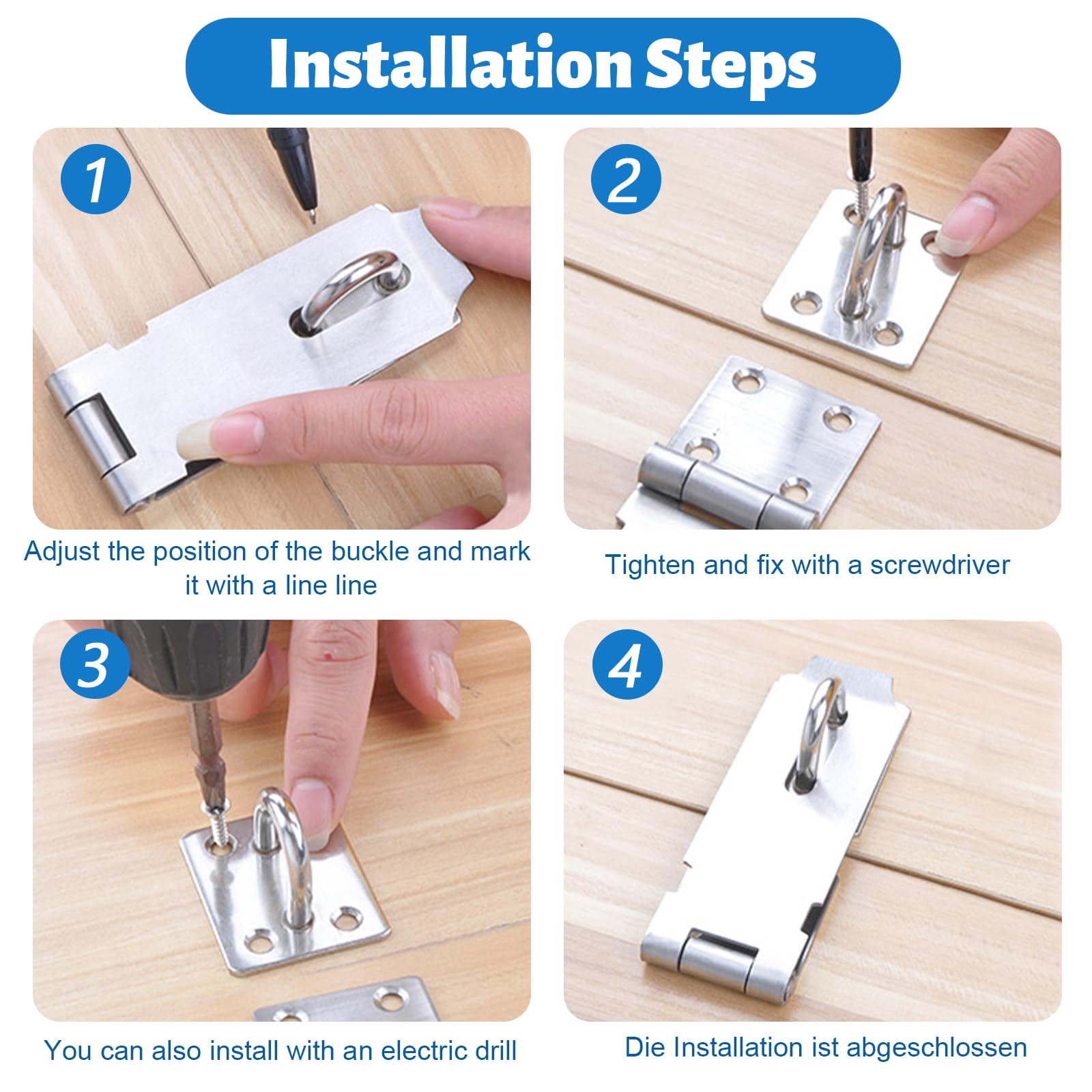 Installation Steps

1

Adjust the position of the buckle and mark it with a line line

2

Tighten and fix with a screwdriver

3

You can also install with an electric drill

4

Die Installation ist abgeschlossen