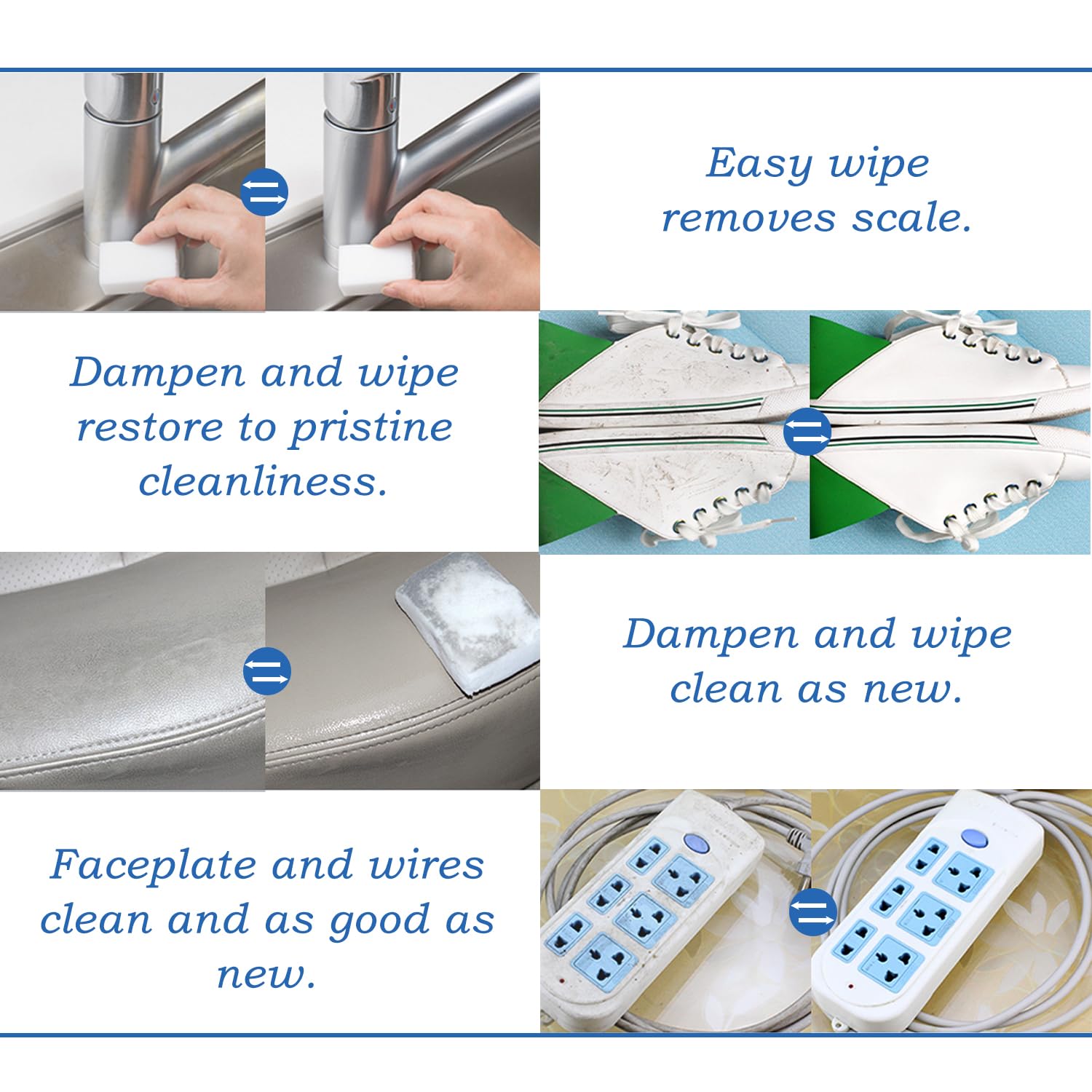 Easy wipe removes scale.

Dampen and wipe restore to pristine cleanliness.

Dampen and wipe clean as new.

Faceplate and wires clean and as good as new.