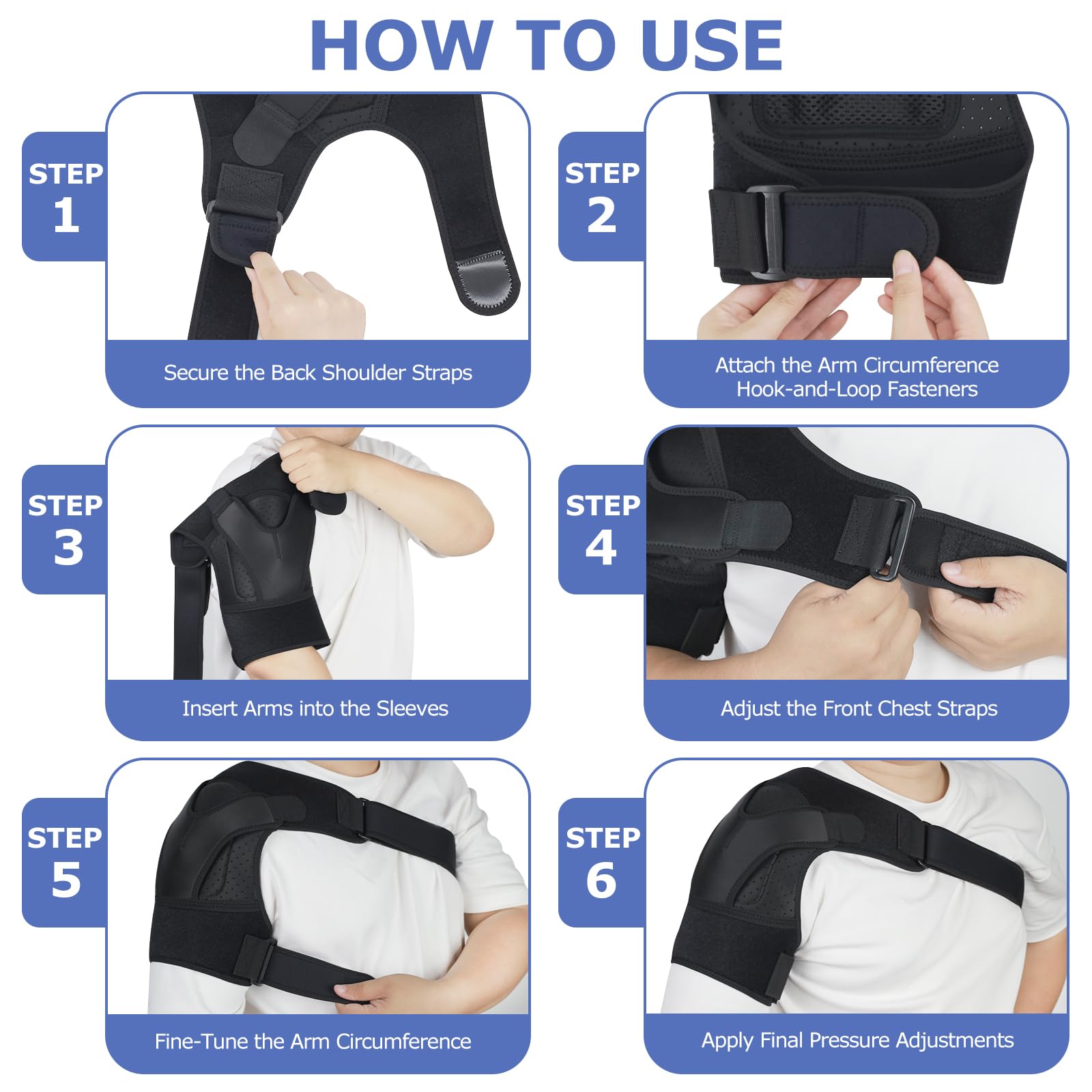 HOW TO USE

STEP 1

Secure the Back Shoulder Straps

STEP 2

Attach the Arm Circumference Hook-and-Loop Fasteners

STEP 3

Insert Arms into the Sleeves

STEP 4

Adjust the Front Chest Straps

STEP 5

Fine-Tune the Arm Circumference

STEP 6

Apply Final Pressure Adjustments