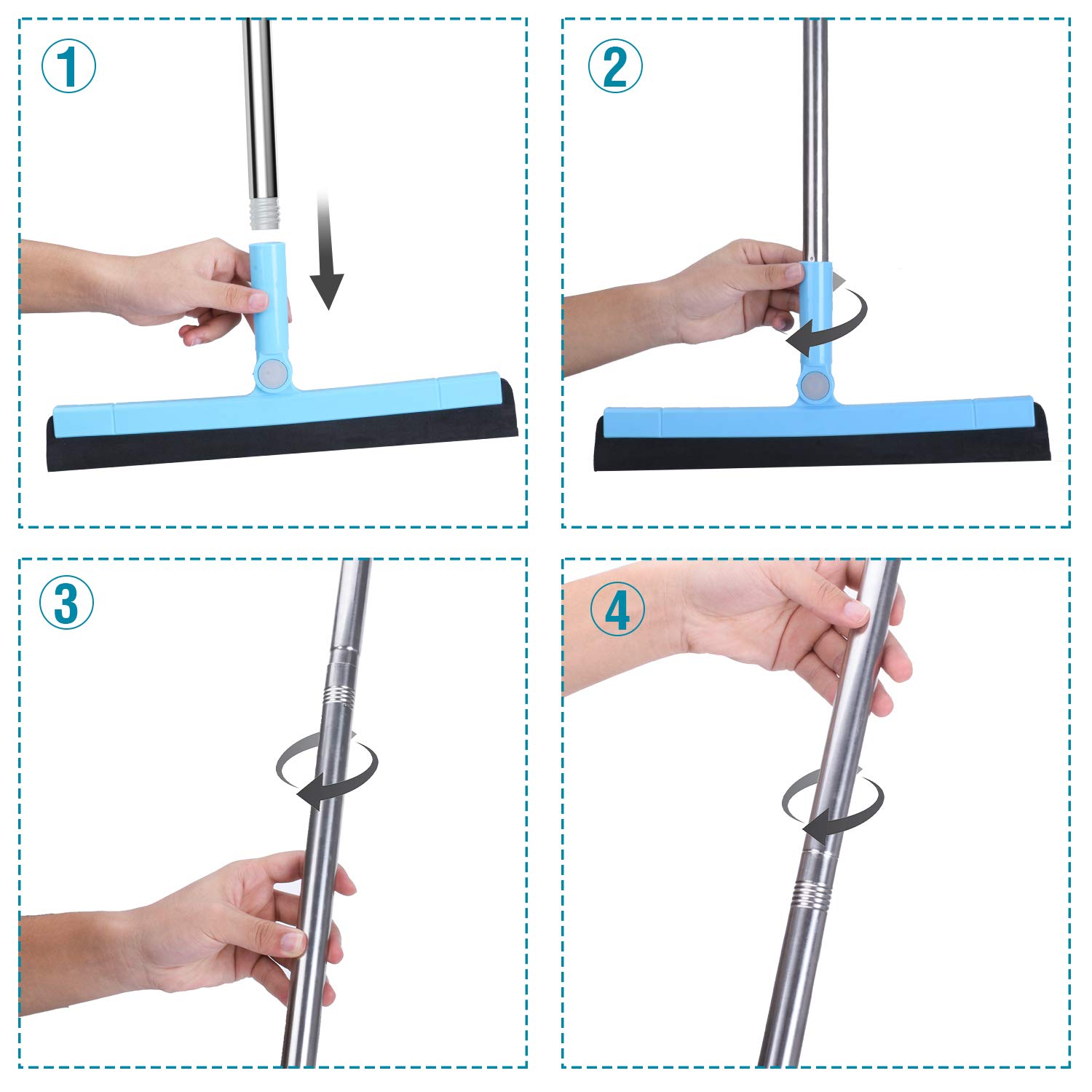 ①

②

③

④