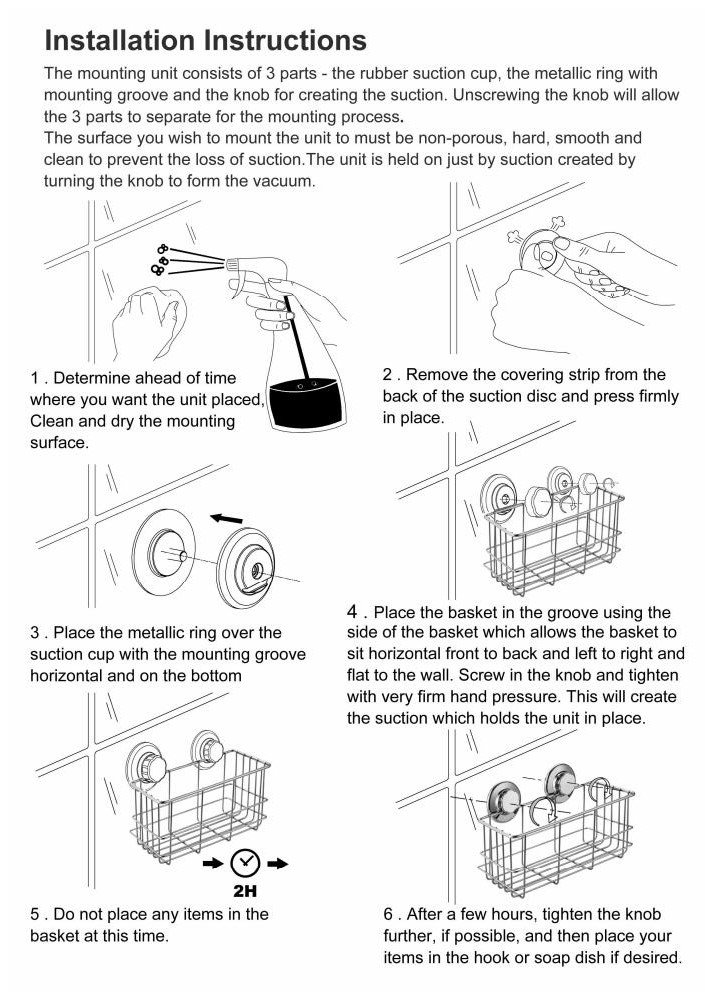 Installation Instructions

The mounting unit consists of 3 parts - the rubber suction cup, the metallic ring with mounting groove and the knob for creating the suction. Unscrewing the knob will allow the 3 parts to separate for the mounting process.
The surface you wish to mount the unit to must be non-porous, hard, smooth and clean to prevent the loss of suction.The unit is held on just by suction created by turning the knob to form the vacuum.

1 . Determine ahead of time where you want the unit placed, Clean and dry the mounting surface.

2 . Remove the covering strip from the back of the suction disc and press firmly in place.

3 . Place the metallic ring over the suction cup with the mounting groove horizontal and on the bottom

4 . Place the basket in the groove using the side of the basket which allows the basket to sit horizontal front to back and left to right and flat to the wall. Screw in the knob and tighten with very firm hand pressure. This will create the suction which holds the unit in place.

2H

5 . Do not place any items in the basket at this time.

6 . After a few hours, tighten the knob further, if possible, and then place your items in the hook or soap dish if desired.