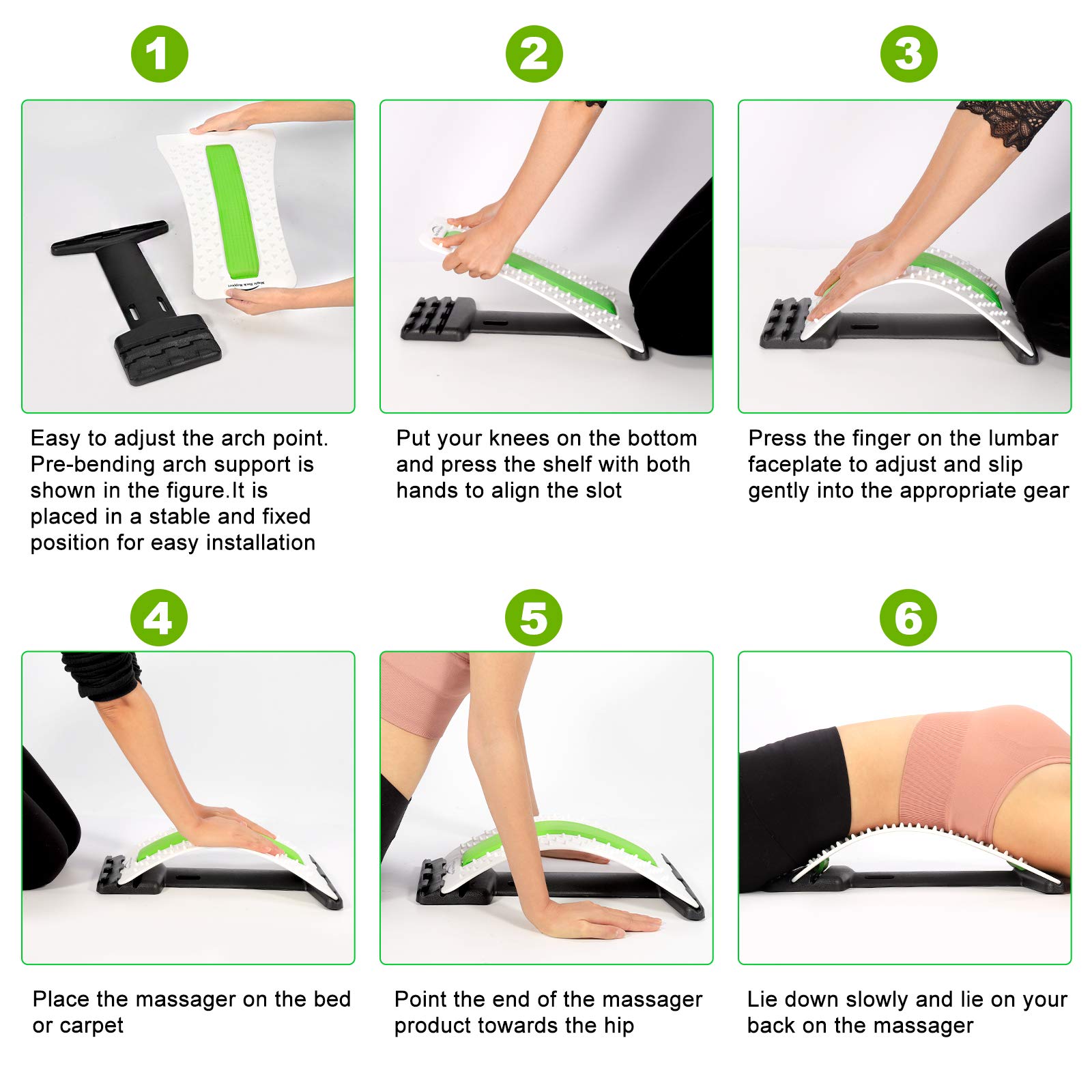 1

Magic Back Support

Easy to adjust the arch point. Pre-bending arch support is shown in the figure.It is placed in a stable and fixed position for easy installation

2

Put your knees on the bottom and press the shelf with both hands to align the slot

3

Press the finger on the lumbar faceplate to adjust and slip gently into the appropriate gear

4

Place the massager on the bed or carpet

5

Point the end of the massager product towards the hip

6

Lie down slowly and lie on your back on the massager