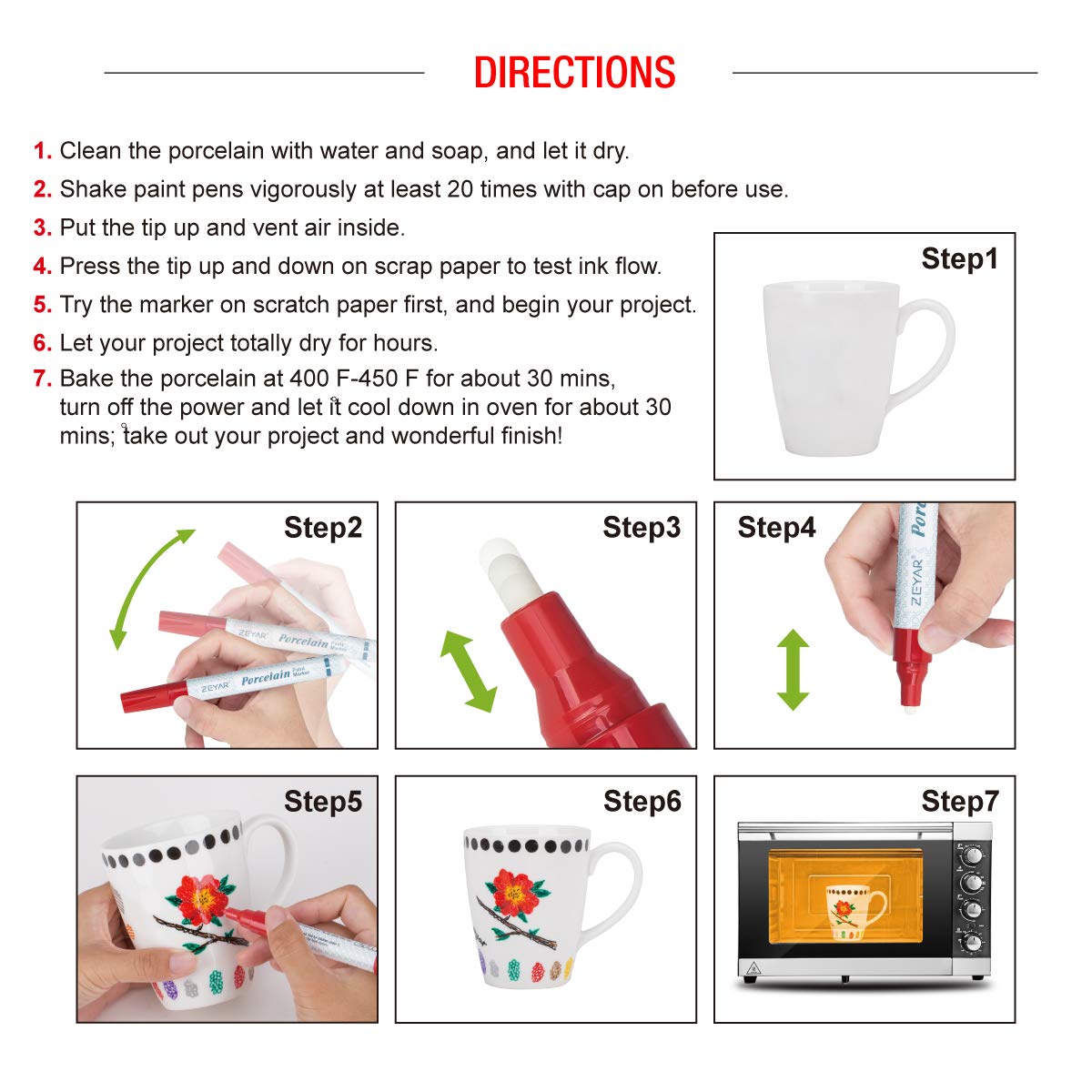 DIRECTIONS

1. Clean the porcelain with water and soap, and let it dry.
2. Shake paint pens vigorously at least 20 times with cap on before use.
3. Put the tip up and vent air inside.
4. Press the tip up and down on scrap paper to test ink flow.
5. Try the marker on scratch paper first, and begin your project.
6. Let your project totally dry for hours.
7. Bake the porcelain at 400 F-450 F for about 30 mins, turn off the power and let it cool down in oven for about 30 mins; take out your project and wonderful finish!

Step1

Step2

ZEYAR Porcelain Paint Marker

ZEYAR Porcelain Paint Marker

Step3

Step4

ZEYAR Porc

Step5

Step6

Step7