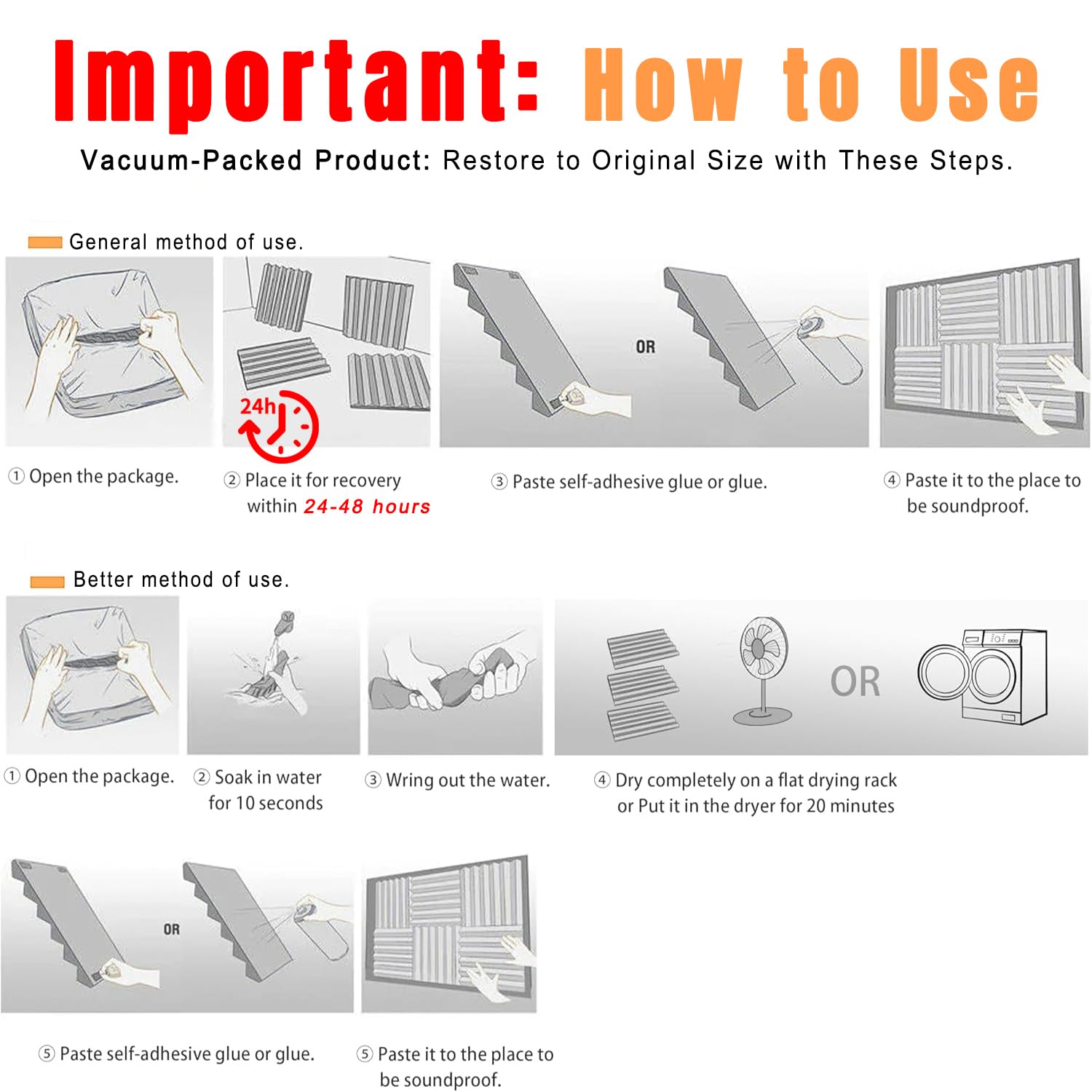 Important: How to Use

Vacuum-Packed Product: Restore to Original Size with These Steps.

General method of use.

24h

OR

① Open the package.

② Place it for recovery within 24-48 hours

③ Paste self-adhesive glue or glue.

④ Paste it to the place to be soundproof.

Better method of use.

OR

① Open the package.

② Soak in water for 10 seconds

③ Wring out the water.

④ Dry completely on a flat drying rack or Put it in the dryer for 20 minutes

OR

⑤ Paste self-adhesive glue or glue.

⑤ Paste it to the place to be soundproof.