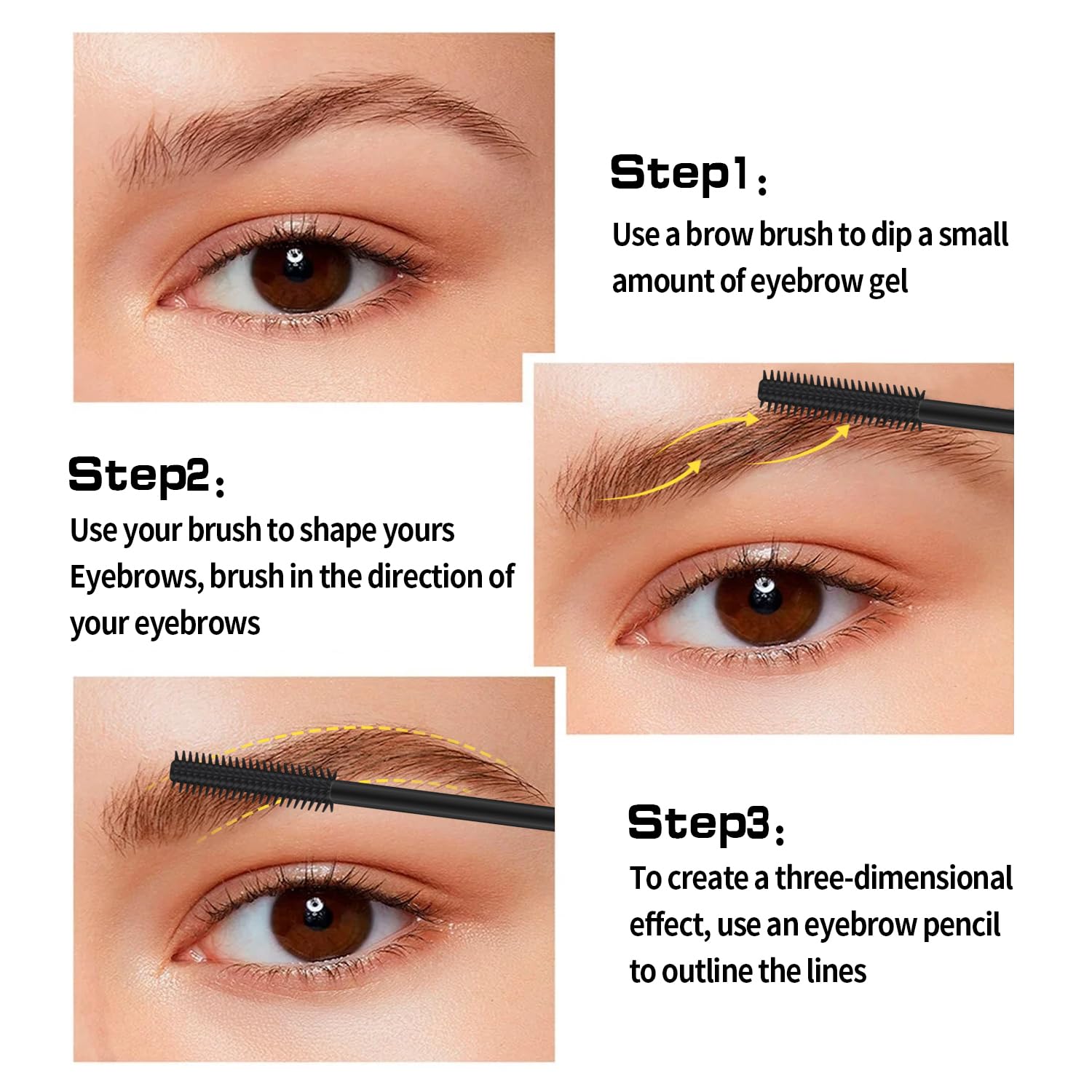 Step1：
Use a brow brush to dip a small amount of eyebrow gel

Step2：
Use your brush to shape yours Eyebrows, brush in the direction of your eyebrows

Step3：
To create a three-dimensional effect, use an eyebrow pencil to outline the lines