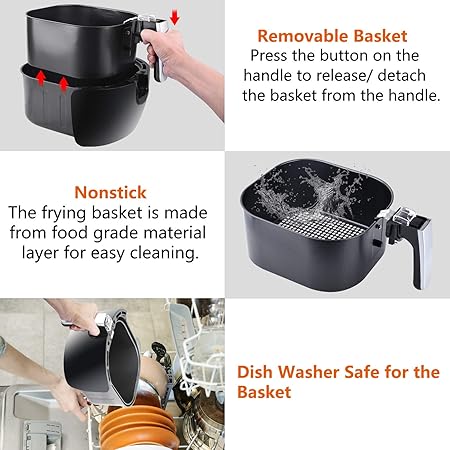 Removable Basket
Press the button on the handle to release/ detach the basket from the handle.

Nonstick
The frying basket is made from food grade material layer for easy cleaning.

Dish Washer Safe for the Basket