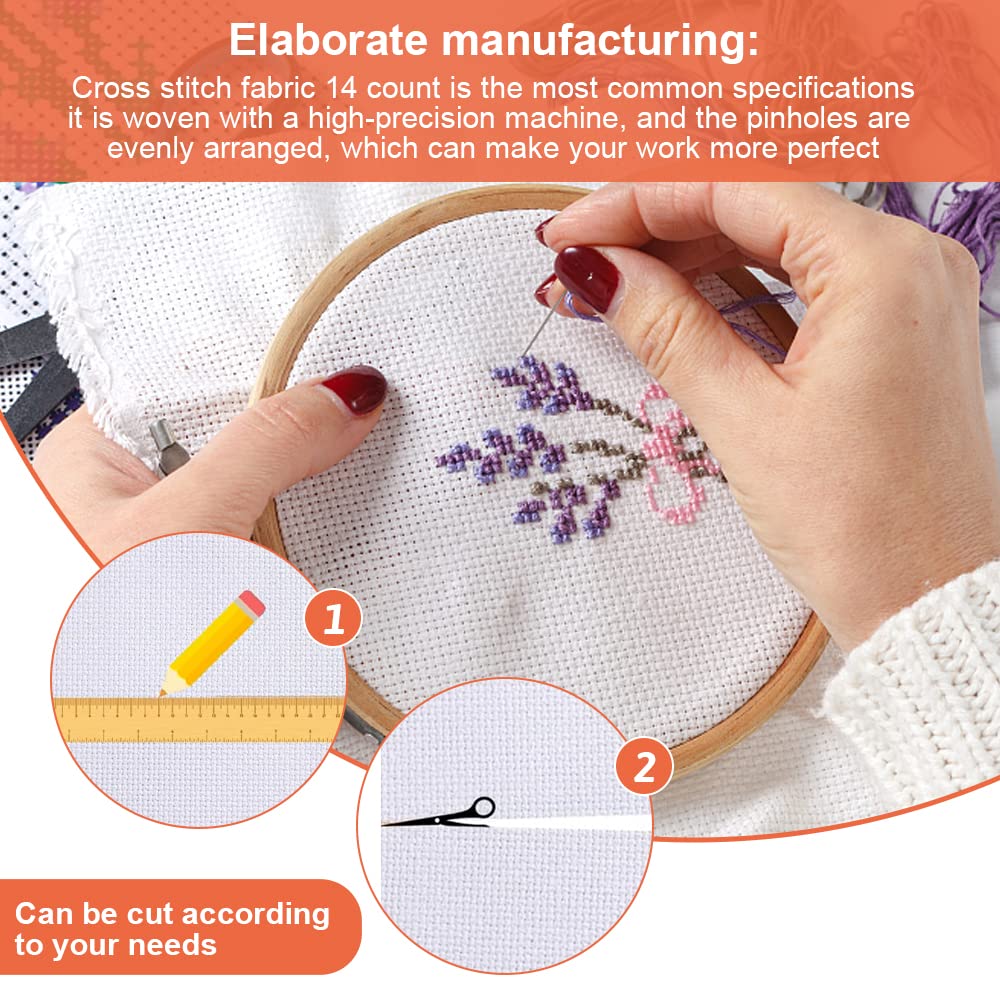 Elaborate manufacturing:

Cross stitch fabric 14 count is the most common specifications it is woven with a high-precision machine, and the pinholes are evenly arranged, which can make your work more perfect

1

2

Can be cut according to your needs