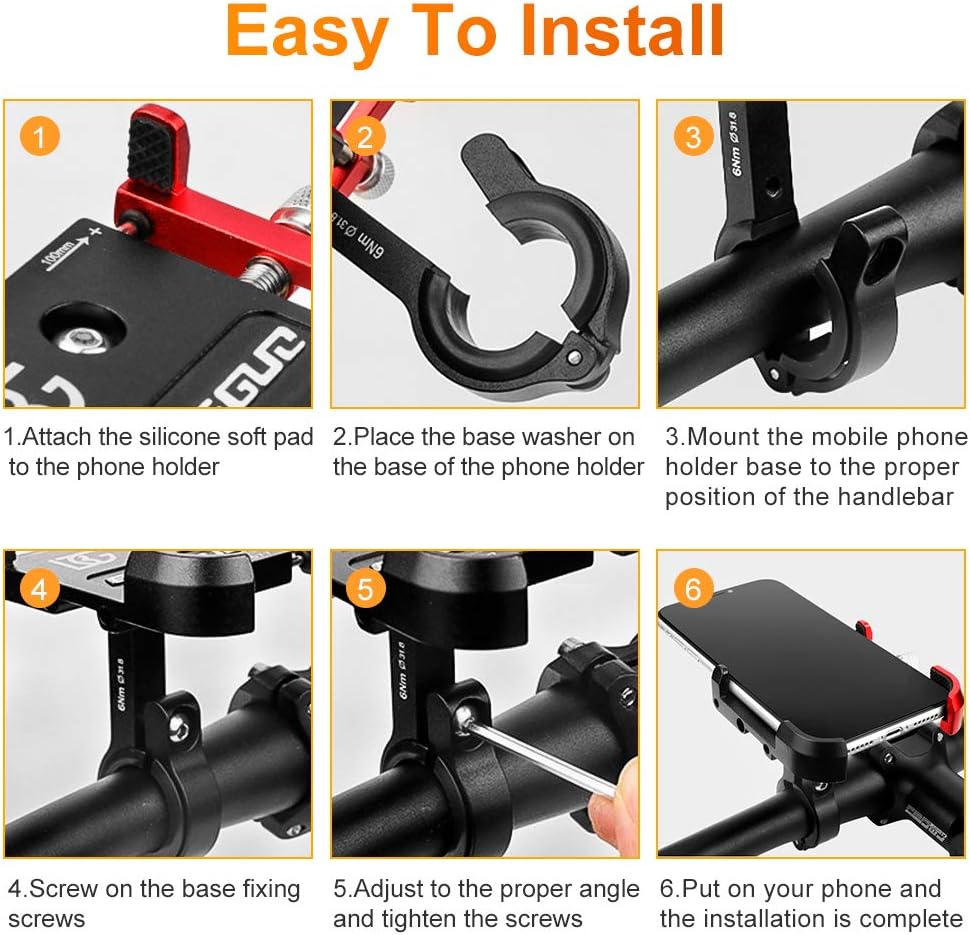 Easy To Install

1

100mm +

1.Attach the silicone soft pad to the phone holder

2

6Nm Ø31.8

2.Place the base washer on the base of the phone holder

3

6Nm Ø31.8

3.Mount the mobile phone holder base to the proper position of the handlebar

4

6Nm Ø31.8

4.Screw on the base fixing screws

5

6Nm Ø31.8

5.Adjust to the proper angle and tighten the screws

6

6.Put on your phone and the installation is complete