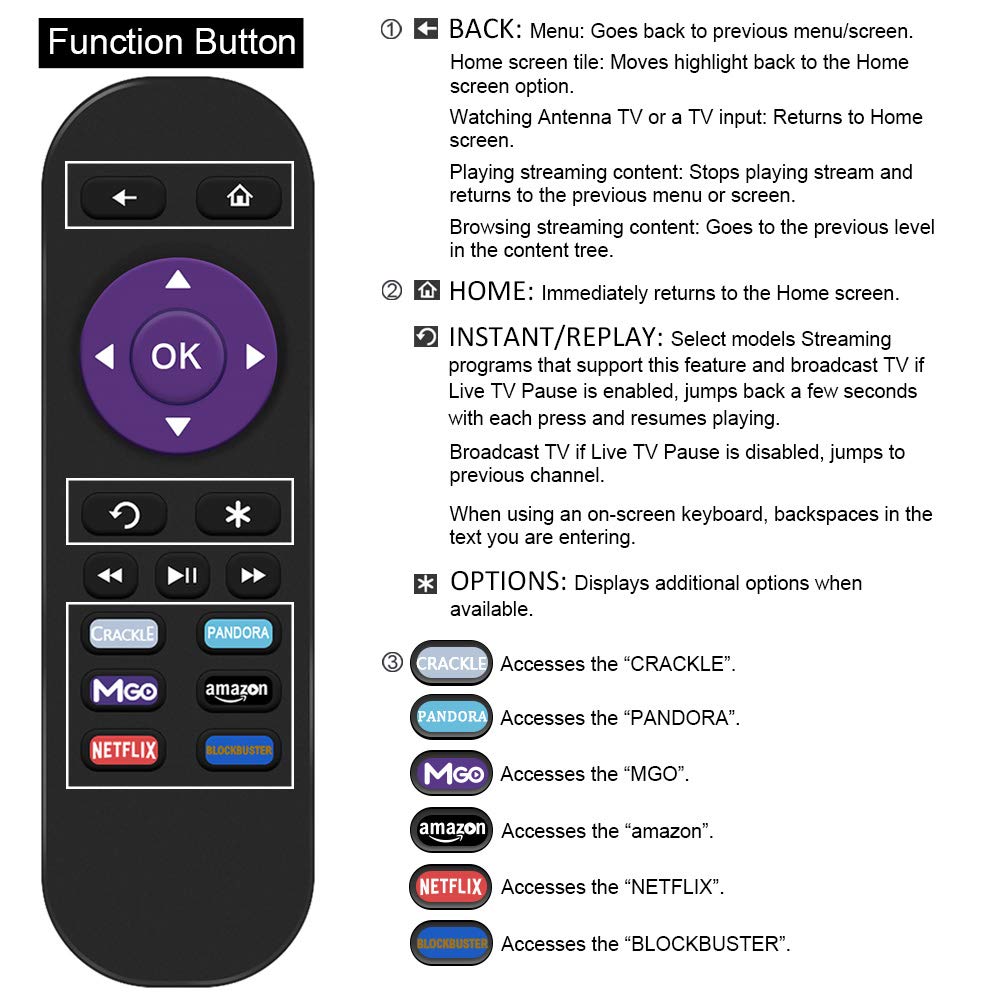 Function Button

OK

CRACKLE PANDORA
MGO amazon
NETFLIX BLOCKBUSTER

① BACK: Menu: Goes back to previous menu/screen.

Home screen tile: Moves highlight back to the Home screen option.

Watching Antenna TV or a TV input: Returns to Home screen.

Playing streaming content: Stops playing stream and returns to the previous menu or screen.

Browsing streaming content: Goes to the previous level in the content tree.

② HOME: Immediately returns to the Home screen.

INSTANT/REPLAY: Select models Streaming programs that support this feature and broadcast TV if Live TV Pause is enabled, jumps back a few seconds with each press and resumes playing.

Broadcast TV if Live TV Pause is disabled, jumps to previous channel.

When using an on-screen keyboard, backspaces in the text you are entering.

OPTIONS: Displays additional options when available.

③ CRACKLE Accesses the “CRACKLE”.

PANDORA Accesses the “PANDORA”.

MGO Accesses the “MGO”.

amazon Accesses the “amazon”.

NETFLIX Accesses the “NETFLIX”.

BLOCKBUSTER Accesses the “BLOCKBUSTER”.