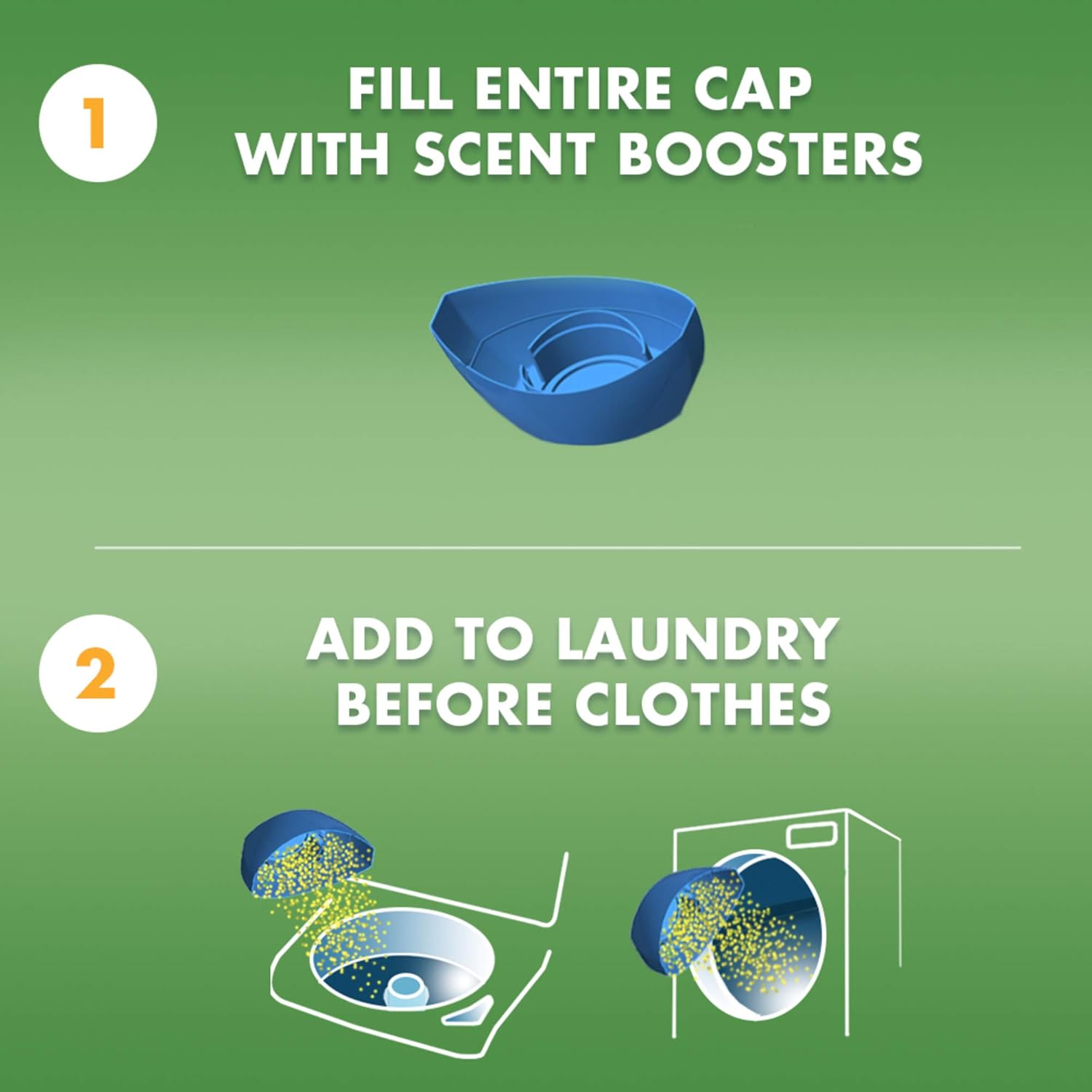 1

FILL ENTIRE CAP WITH SCENT BOOSTERS

2

ADD TO LAUNDRY BEFORE CLOTHES