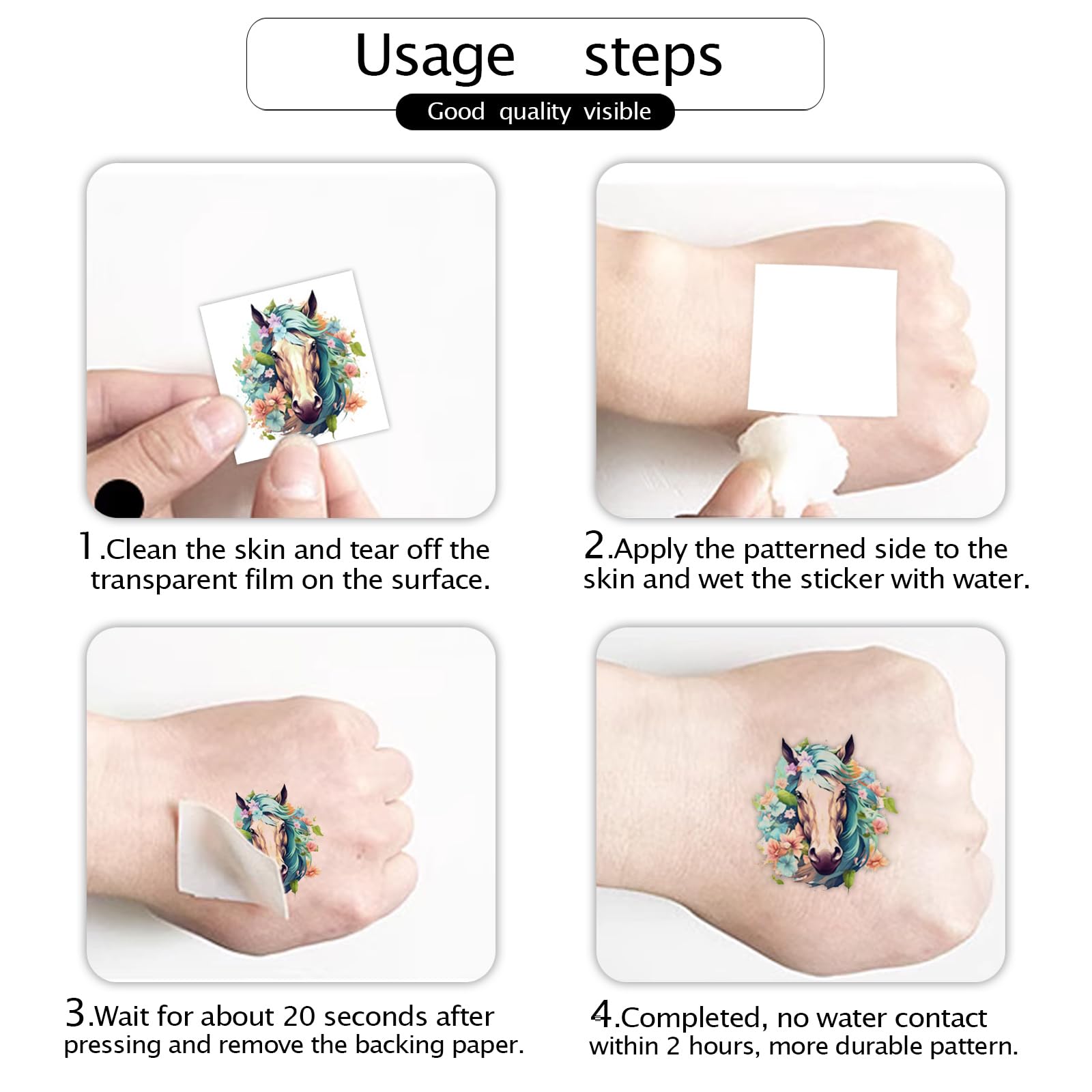 Usage steps

Good quality visible

1.Clean the skin and tear off the transparent film on the surface.

2.Apply the patterned side to the skin and wet the sticker with water.

3.Wait for about 20 seconds after pressing and remove the backing paper.

4.Completed, no water contact within 2 hours, more durable pattern.