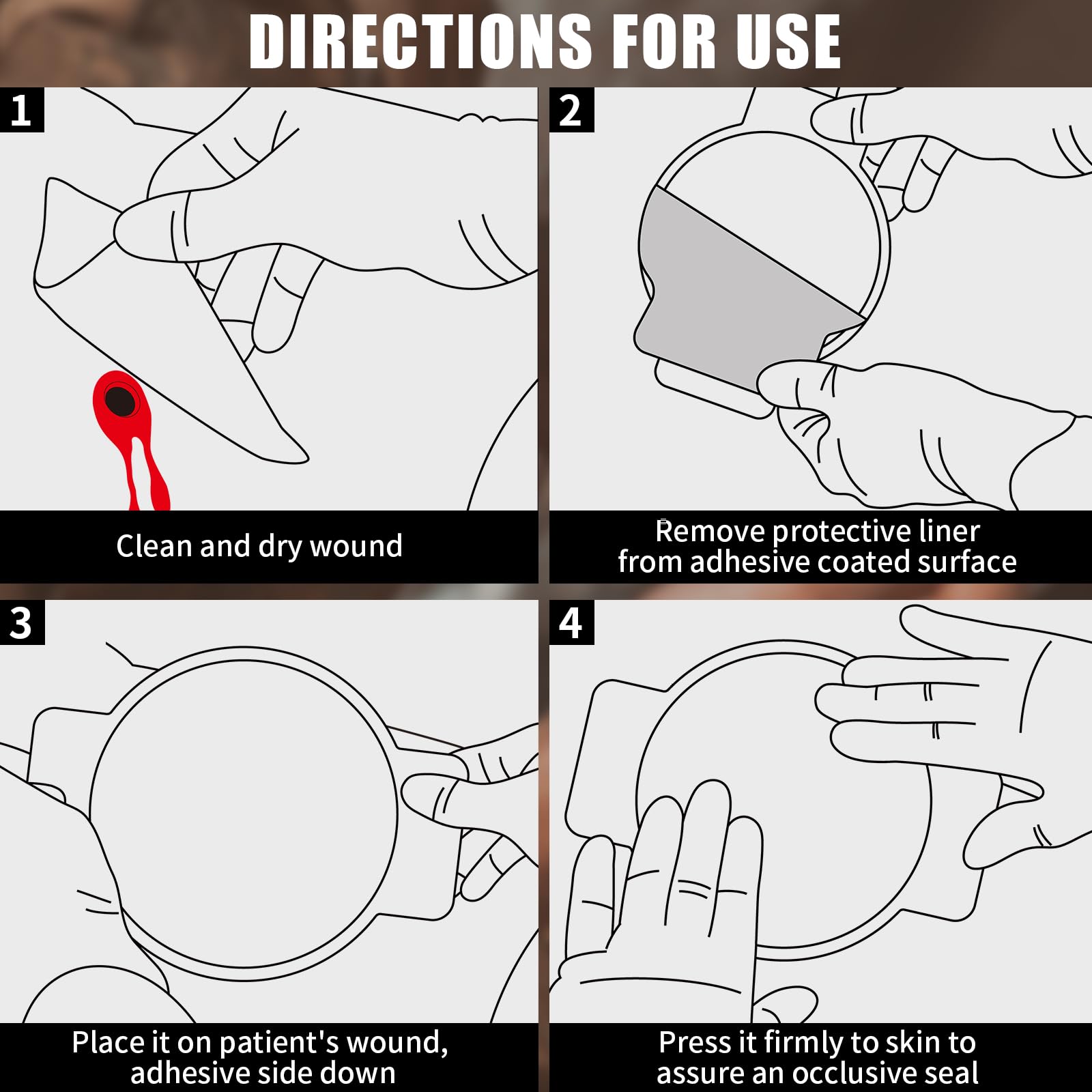 DIRECTIONS FOR USE

1

Clean and dry wound

2

Remove protective liner from adhesive coated surface

3

Place it on patient's wound, adhesive side down

4

Press it firmly to skin to assure an occlusive seal