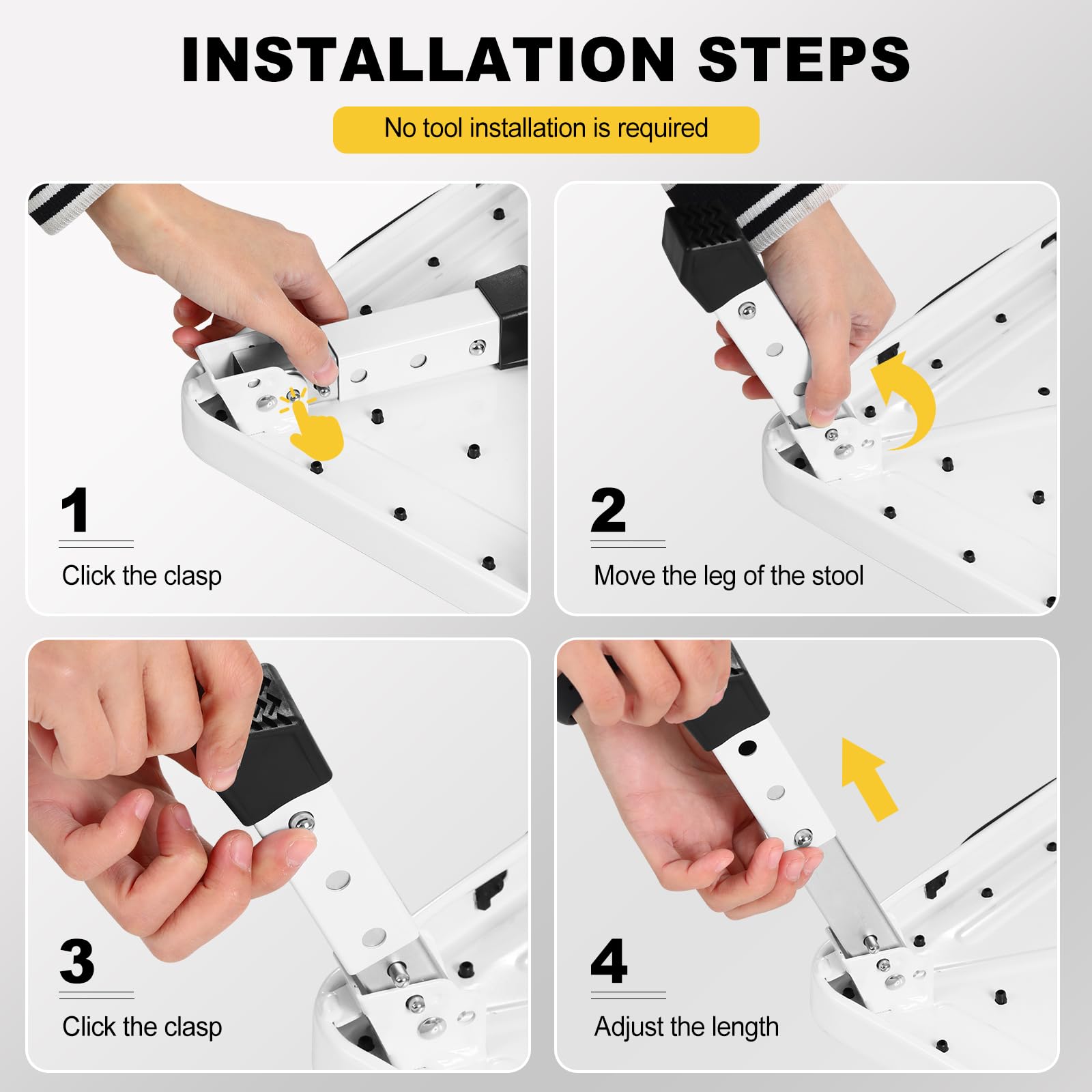 INSTALLATION STEPS

No tool installation is required

1

Click the clasp

2

Move the leg of the stool

3

Click the clasp

4

Adjust the length