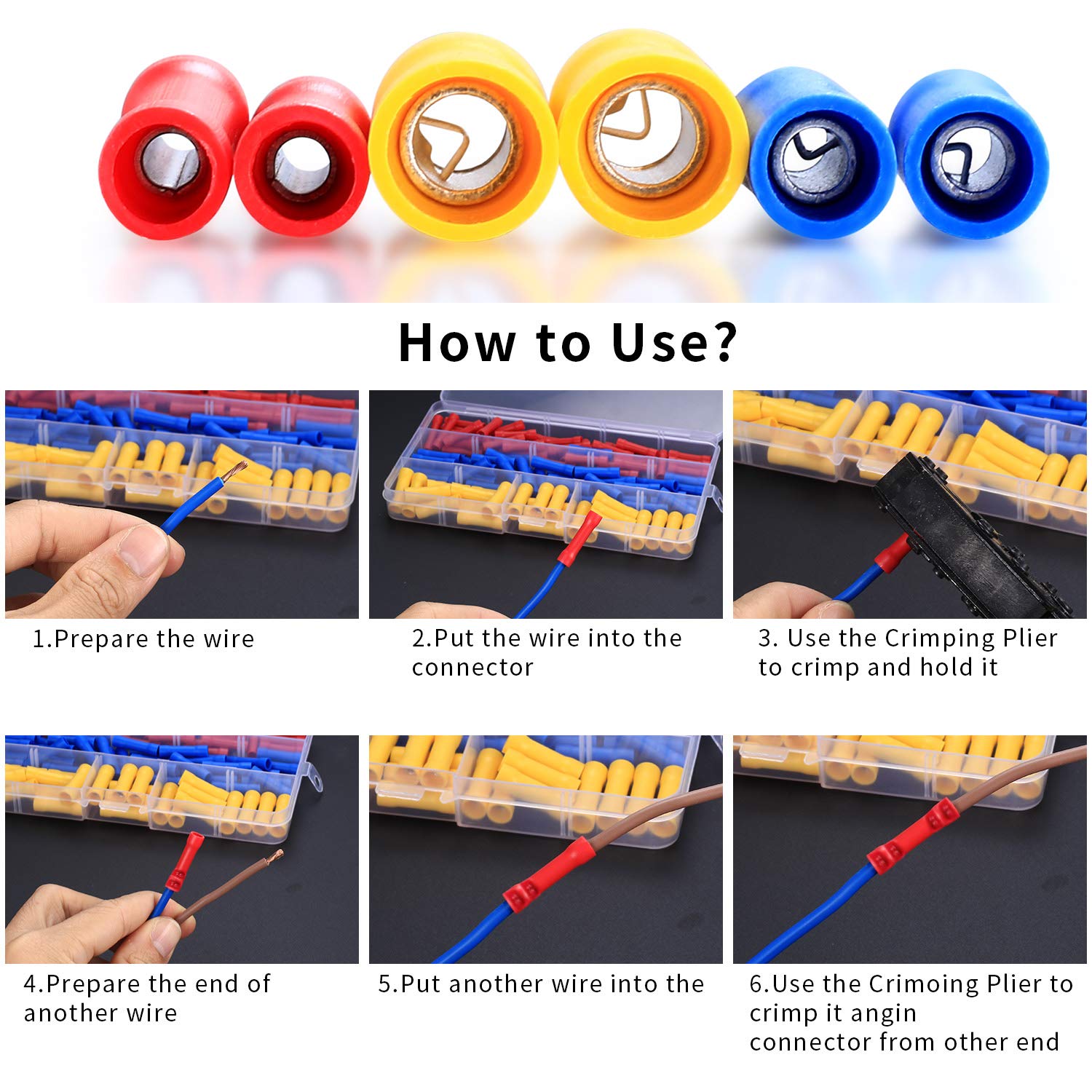 How to Use?

1.Prepare the wire

2.Put the wire into the connector

3. Use the Crimping Plier to crimp and hold it

4.Prepare the end of another wire

5.Put another wire into the

6.Use the Crimoing Plier to crimp it angin connector from other end