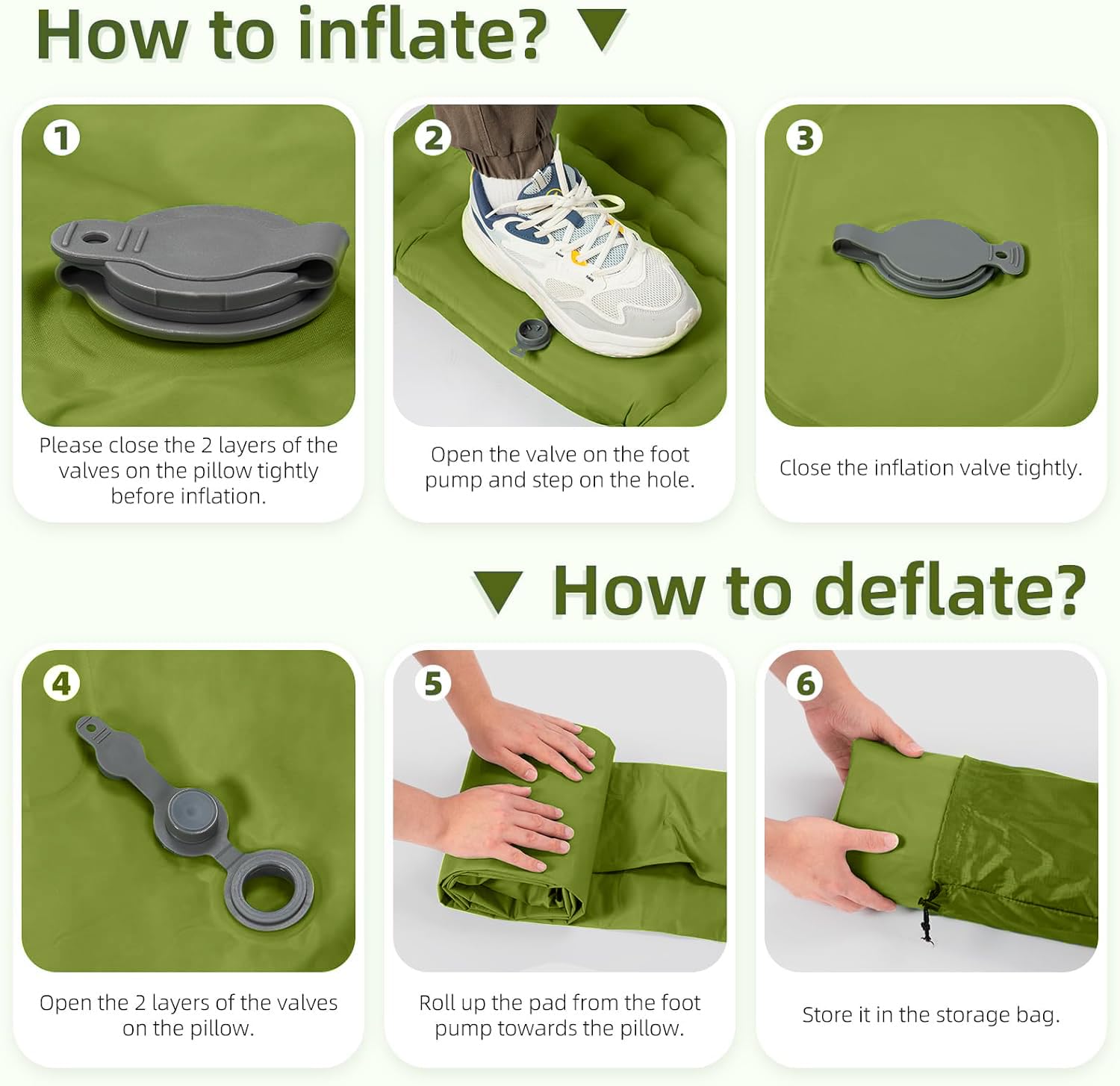 How to inflate?

1
Please close the 2 layers of the valves on the pillow tightly before inflation.

2
Open the valve on the foot pump and step on the hole.

3
Close the inflation valve tightly.

How to deflate?

4
Open the 2 layers of the valves on the pillow.

5
Roll up the pad from the foot pump towards the pillow.

6
Store it in the storage bag.