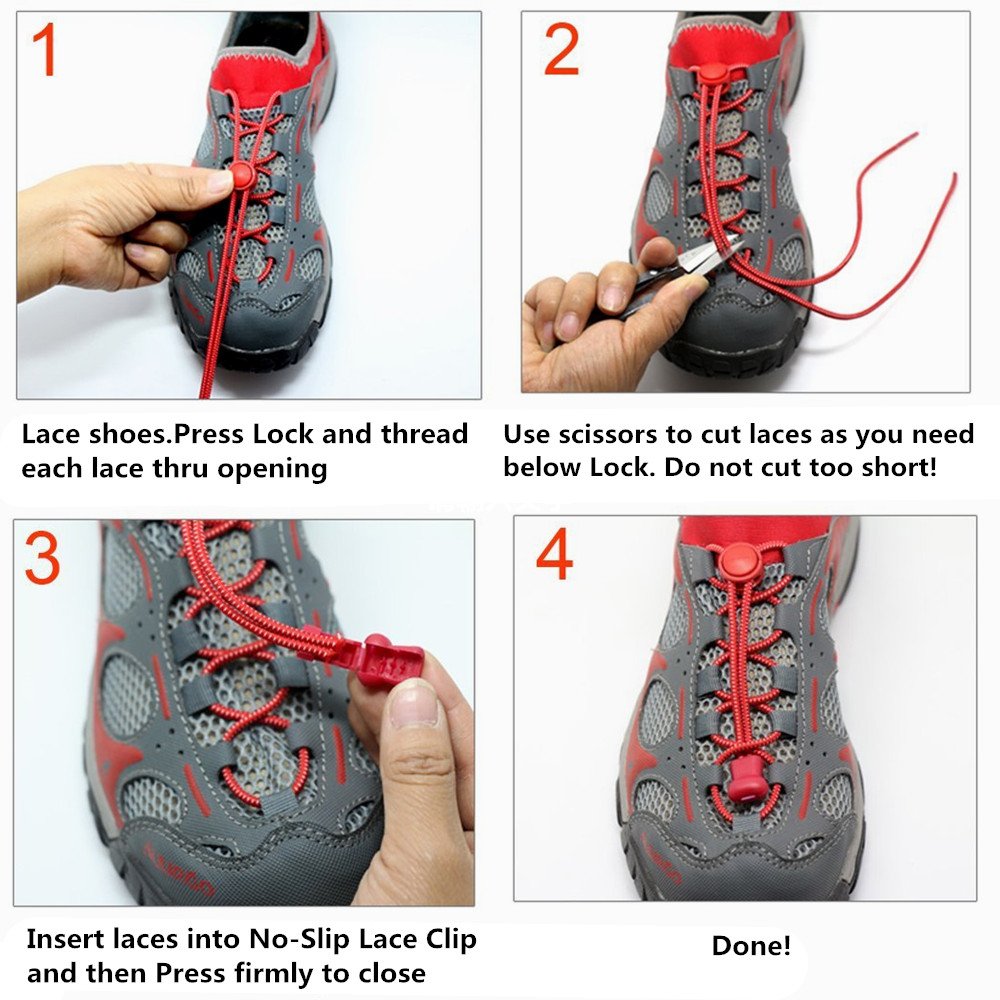 1

Lace shoes.Press Lock and thread each lace thru opening

2

Use scissors to cut laces as you need below Lock. Do not cut too short!

3

Insert laces into No-Slip Lace Clip and then Press firmly to close

4

Done!