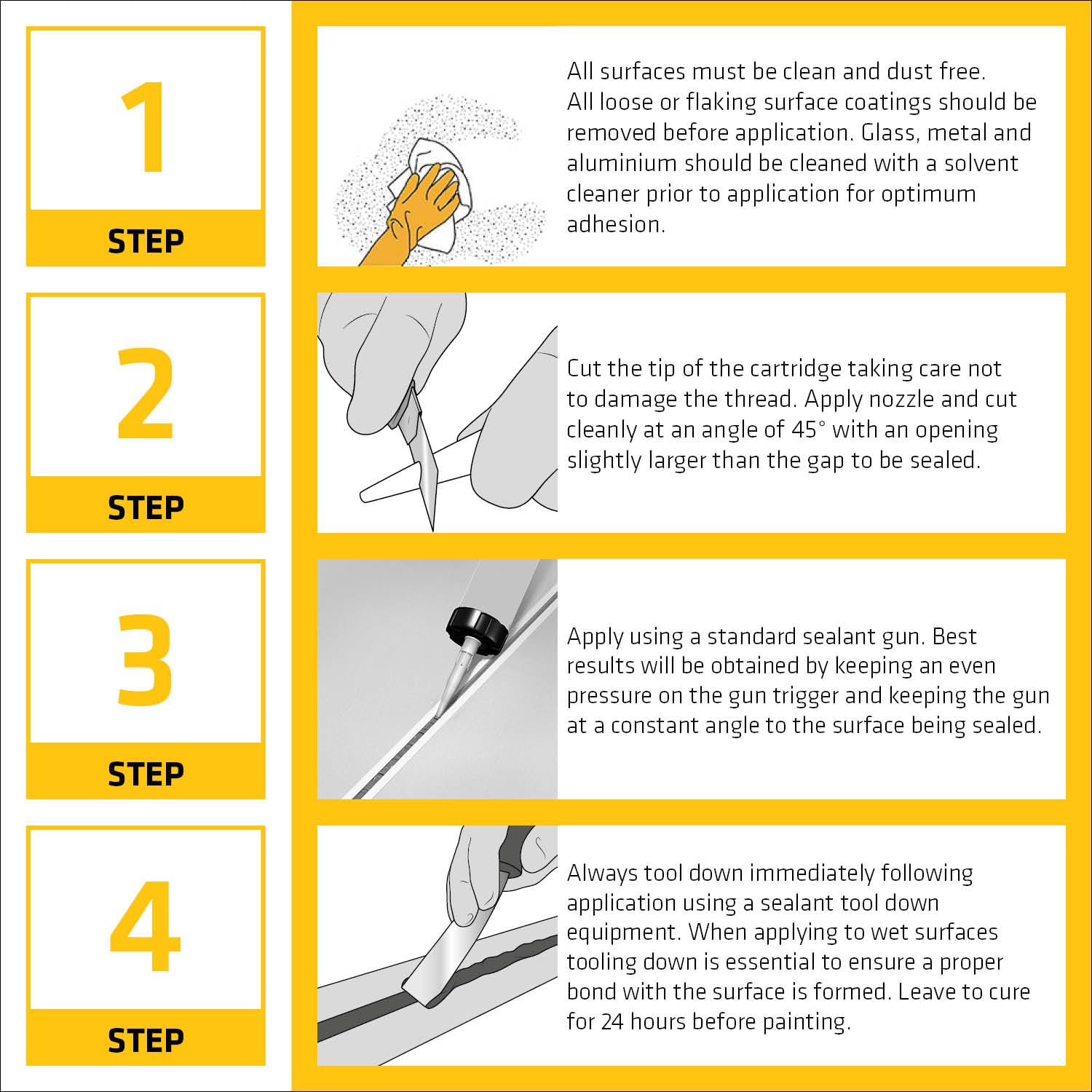 1

STEP

All surfaces must be clean and dust free. All loose or flaking surface coatings should be removed before application. Glass, metal and aluminium should be cleaned with a solvent cleaner prior to application for optimum adhesion.

2

STEP

Cut the tip of the cartridge taking care not to damage the thread. Apply nozzle and cut cleanly at an angle of 45° with an opening slightly larger than the gap to be sealed.

3

STEP

Apply using a standard sealant gun. Best results will be obtained by keeping an even pressure on the gun trigger and keeping the gun at a constant angle to the surface being sealed.

4

STEP

Always tool down immediately following application using a sealant tool down equipment. When applying to wet surfaces tooling down is essential to ensure a proper bond with the surface is formed. Leave to cure for 24 hours before painting.